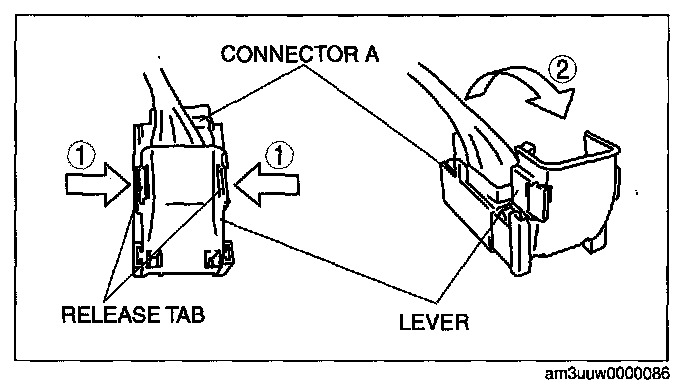 CONNECTOR A

2

1

1

RELEASE TAB

LEVER

am3uuw0000086