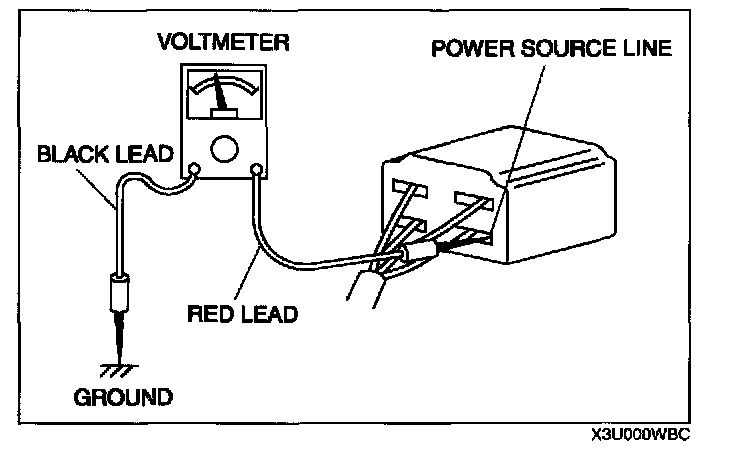 VOLTMETER
POWER SOURCE LINE
BLACK LEAD
RED LEAD
GROUND
X3U000WBC