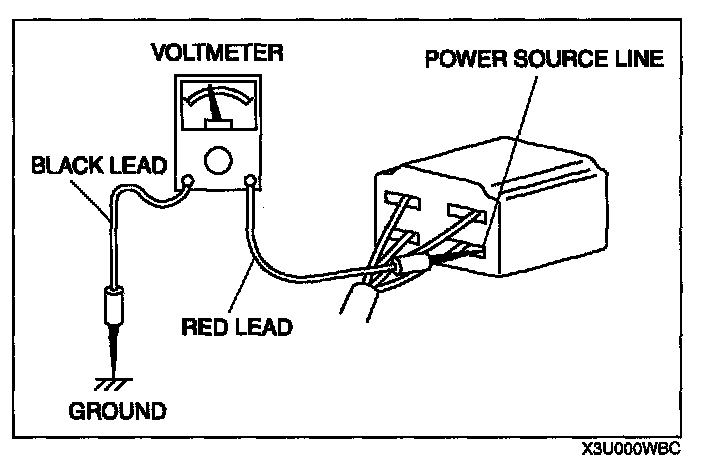 VOLTMETER

POWER SOURCE LINE

BLACK LEAD

RED LEAD

GROUND

X3U000WBC