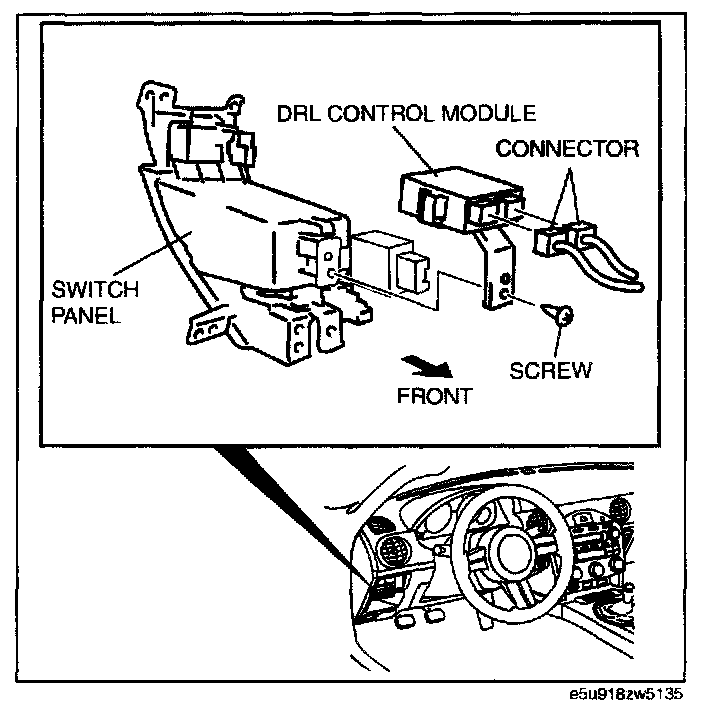 DRL CONTROL MODULE

CONNECTOR

SWITCH PANEL

SCREW

FRONT

e5u918zw5135