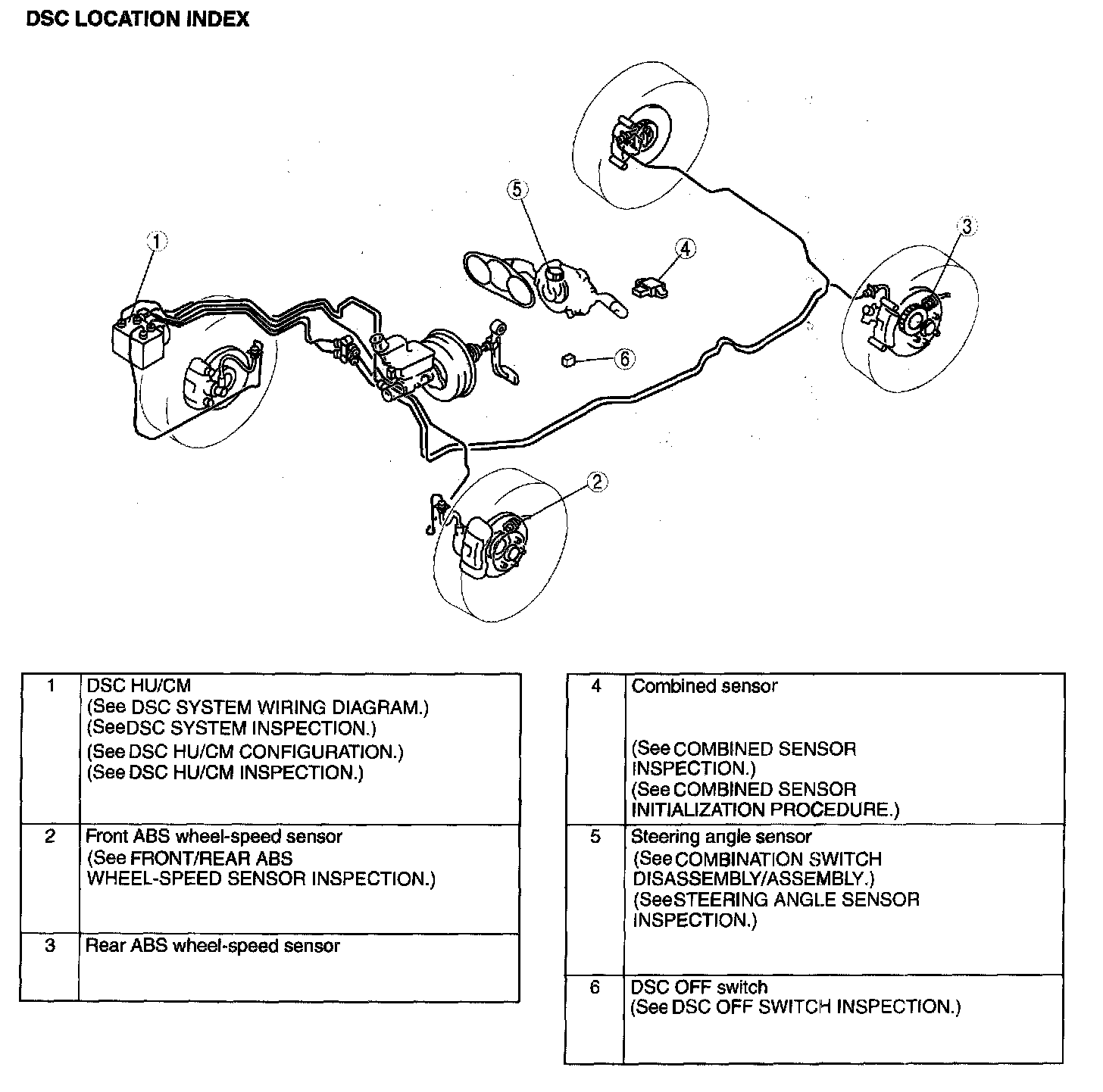 DSC LOCATION INDEX

1
5
4
3
6
2

| 1 | DSC HU/CM (See DSC SYSTEM WIRING DIAGRAM.) (SeeDSC SYSTEM INSPECTION.) (See DSC HU/CM CONFIGURATION.) (See DSC HU/CM INSPECTION.) |
|---|---|
| 2 | Front ABS wheel-speed sensor (See FRONT/REAR ABS WHEEL-SPEED SENSOR INSPECTION.) |
| 3 | Rear ABS wheel-speed sensor |

| 4 | Combined sensor (See COMBINED SENSOR INSPECTION.) (See COMBINED SENSOR INITIALIZATION PROCEDURE.) |
|---|---|
| 5 | Steering angle sensor (See COMBINATION SWITCH DISASSEMBLY/ASSEMBLY.) (SeeSTEERING ANGLE SENSOR INSPECTION.) |
| 6 | DSC OFF switch (See DSC OFF SWITCH INSPECTION.) |