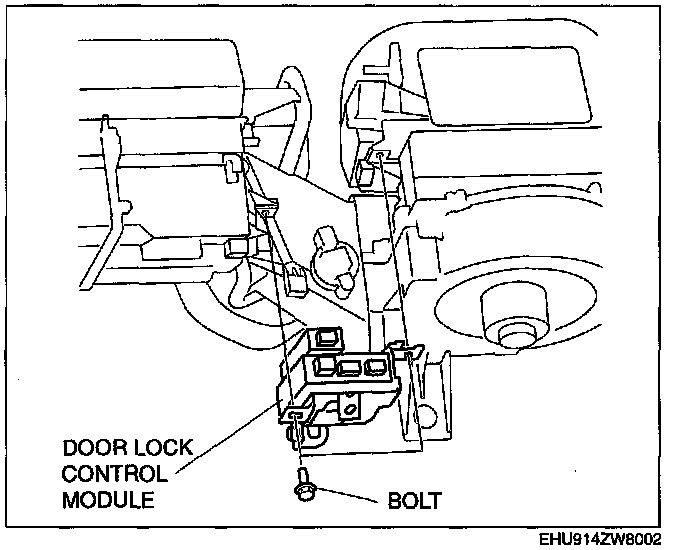 DOOR LOCK CONTROL MODULE

BOLT

EHU914ZW8002