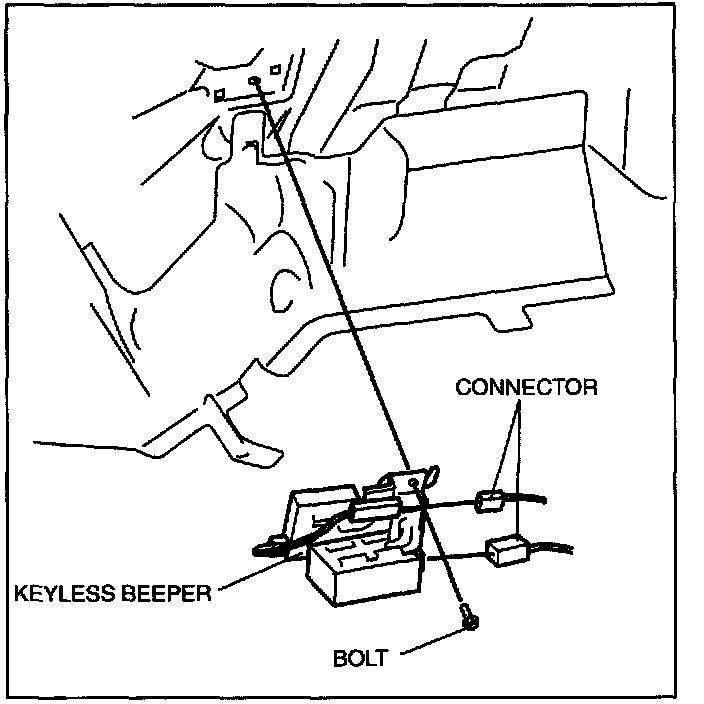 CONNECTOR
KEYLESS BEEPER
BOLT