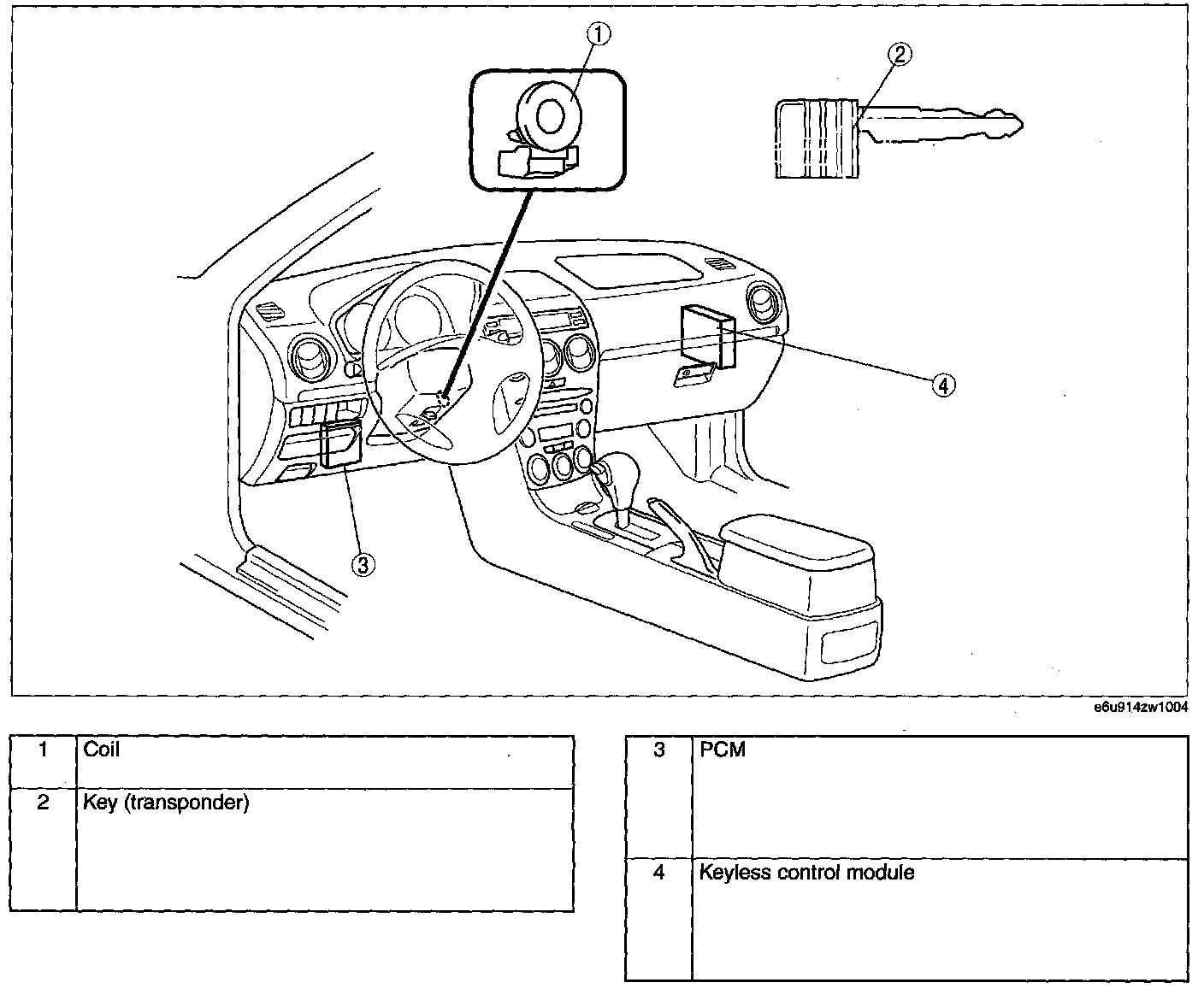 ①
②
④
③

e6u914zw1004

| 1 | Coil |
|---|---|
| 2 | Key (transponder) |

| 3 | PCM |
|---|---|
| 4 | Keyless control module |