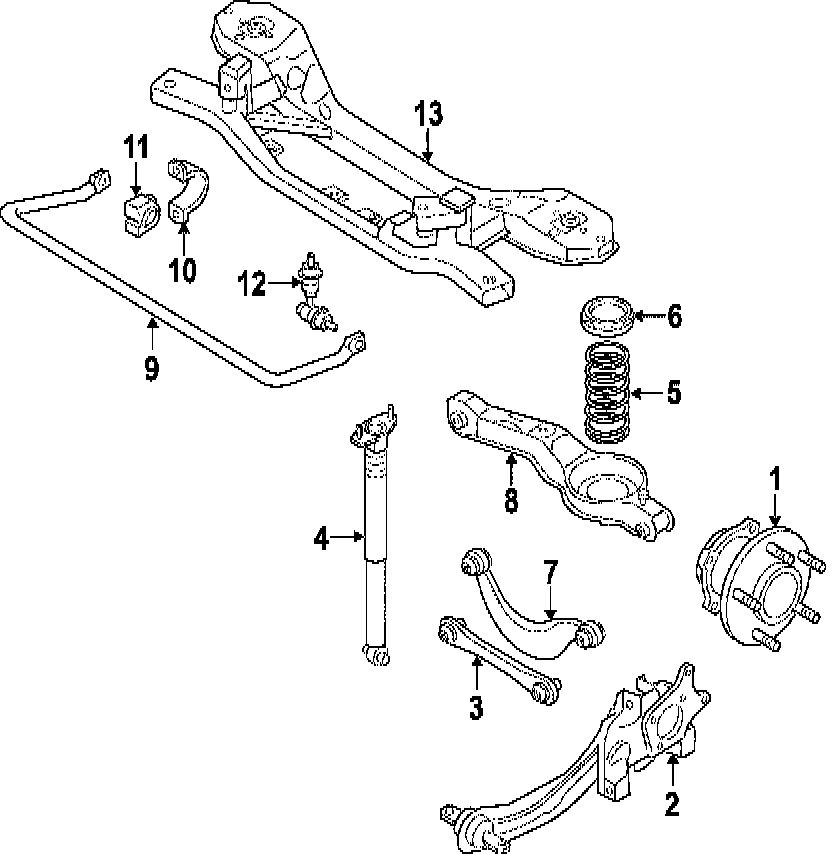 13
11
10
12
9
6
5
8
1
4
7
3
2