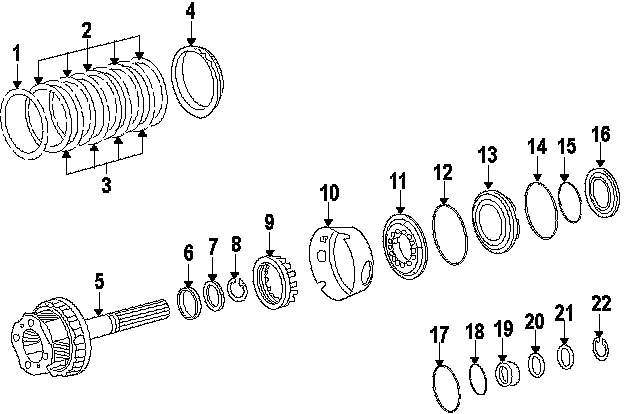 1
2
3
4
5
6
7
8
9
10
11
12
13
14
15
16
17
18
19
20
21
22