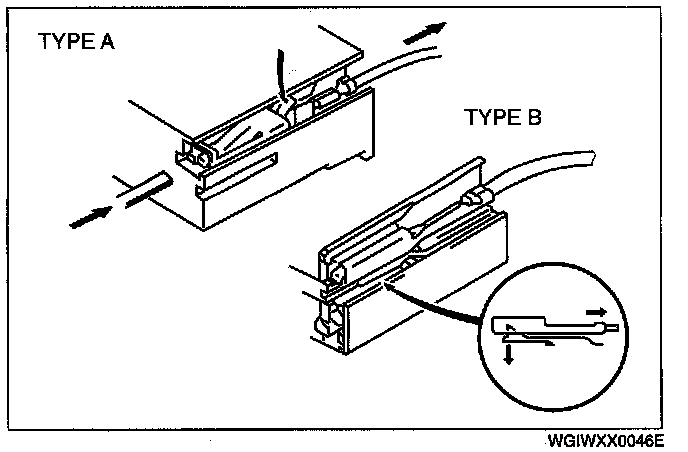 TYPE A

TYPE B

WGIWXX0046E