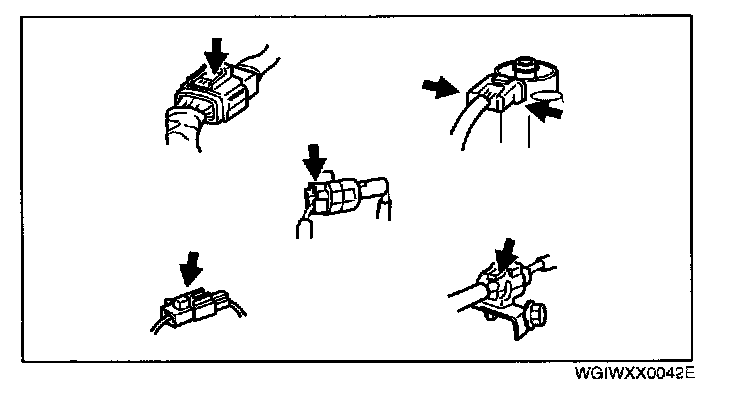 WGIWXX0042E