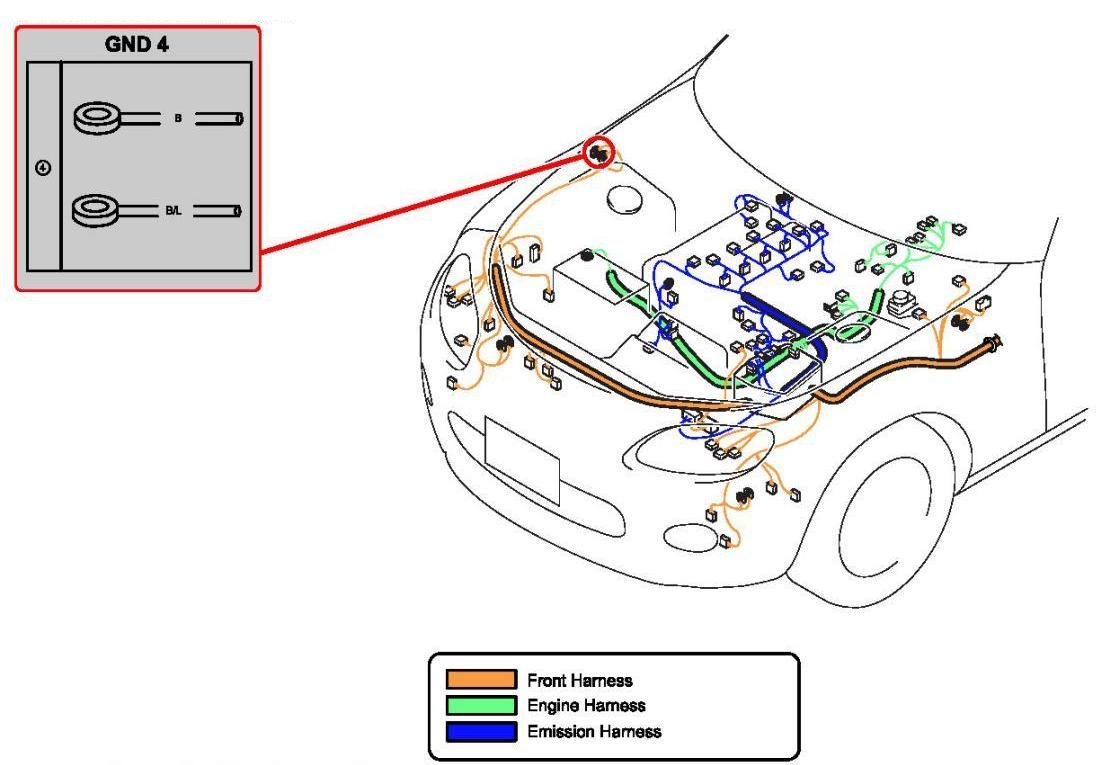 GND 4

④

B

B/L

Front Harness
Engine Harness
Emission Harness