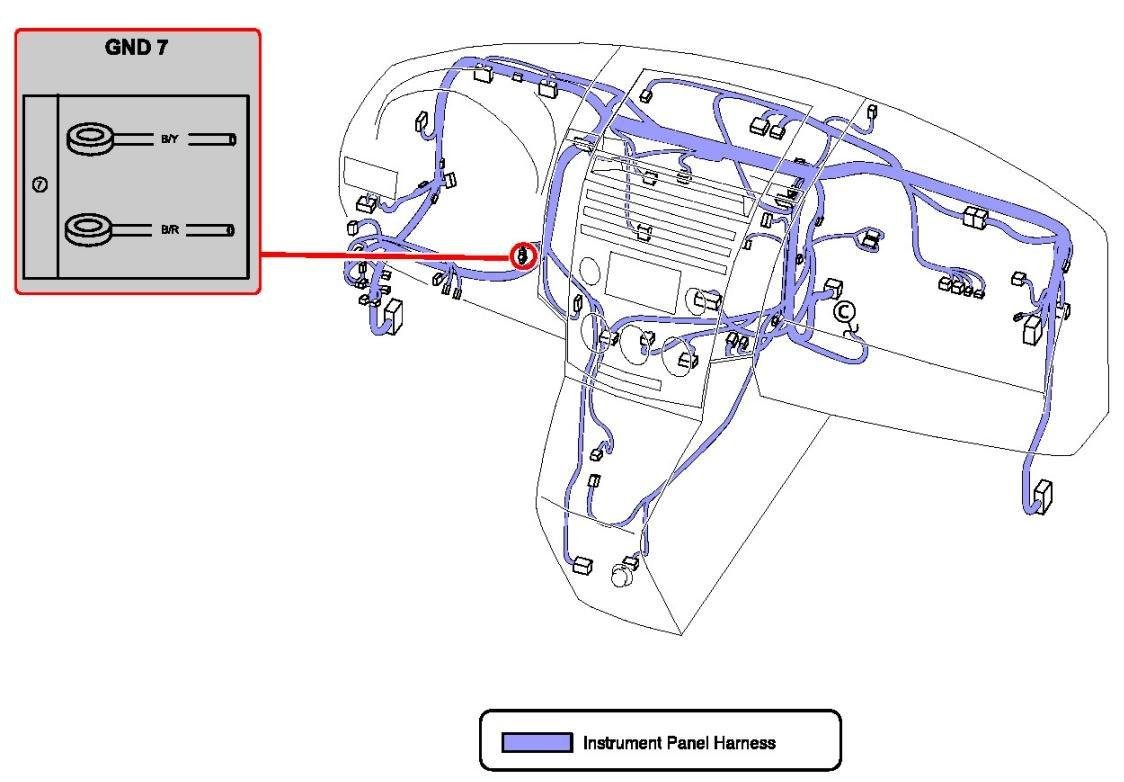 GND 7

⑦

B/Y

B/R

C

Instrument Panel Harness