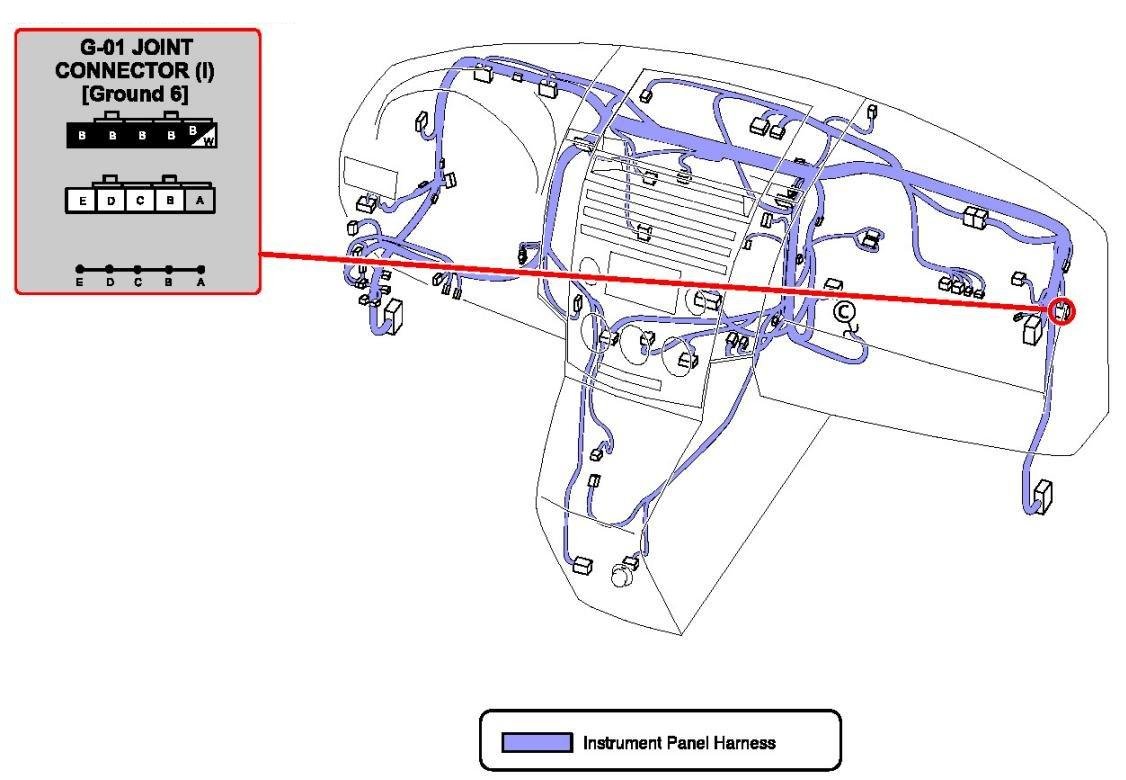 G-01 JOINT CONNECTOR (I) [Ground 6]

B B B B B W

E D C B A

E D C B A

C

Instrument Panel Harness