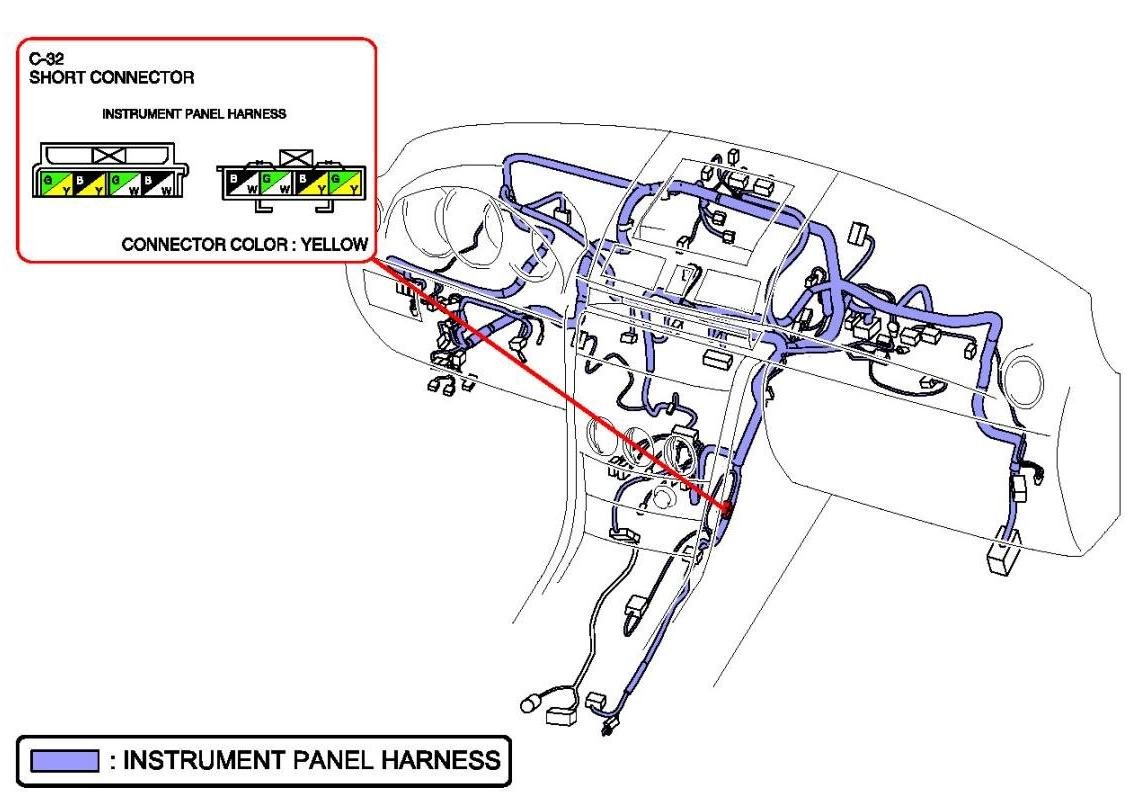 C-32
SHORT CONNECTOR

INSTRUMENT PANEL HARNESS

G Y B Y G W B W

B W G W B Y G Y

CONNECTOR COLOR : YELLOW

: INSTRUMENT PANEL HARNESS