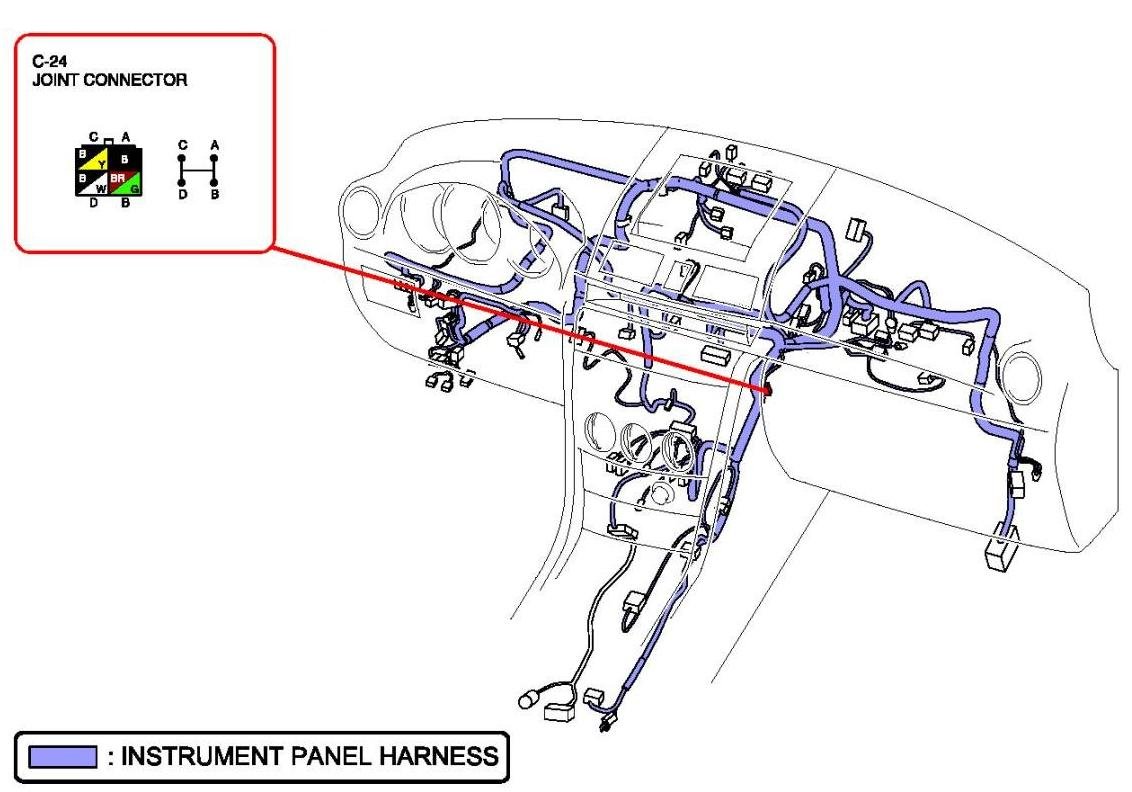 C-24
JOINT CONNECTOR

C A
B Y B
B W BR G
D B

C A
D B

: INSTRUMENT PANEL HARNESS