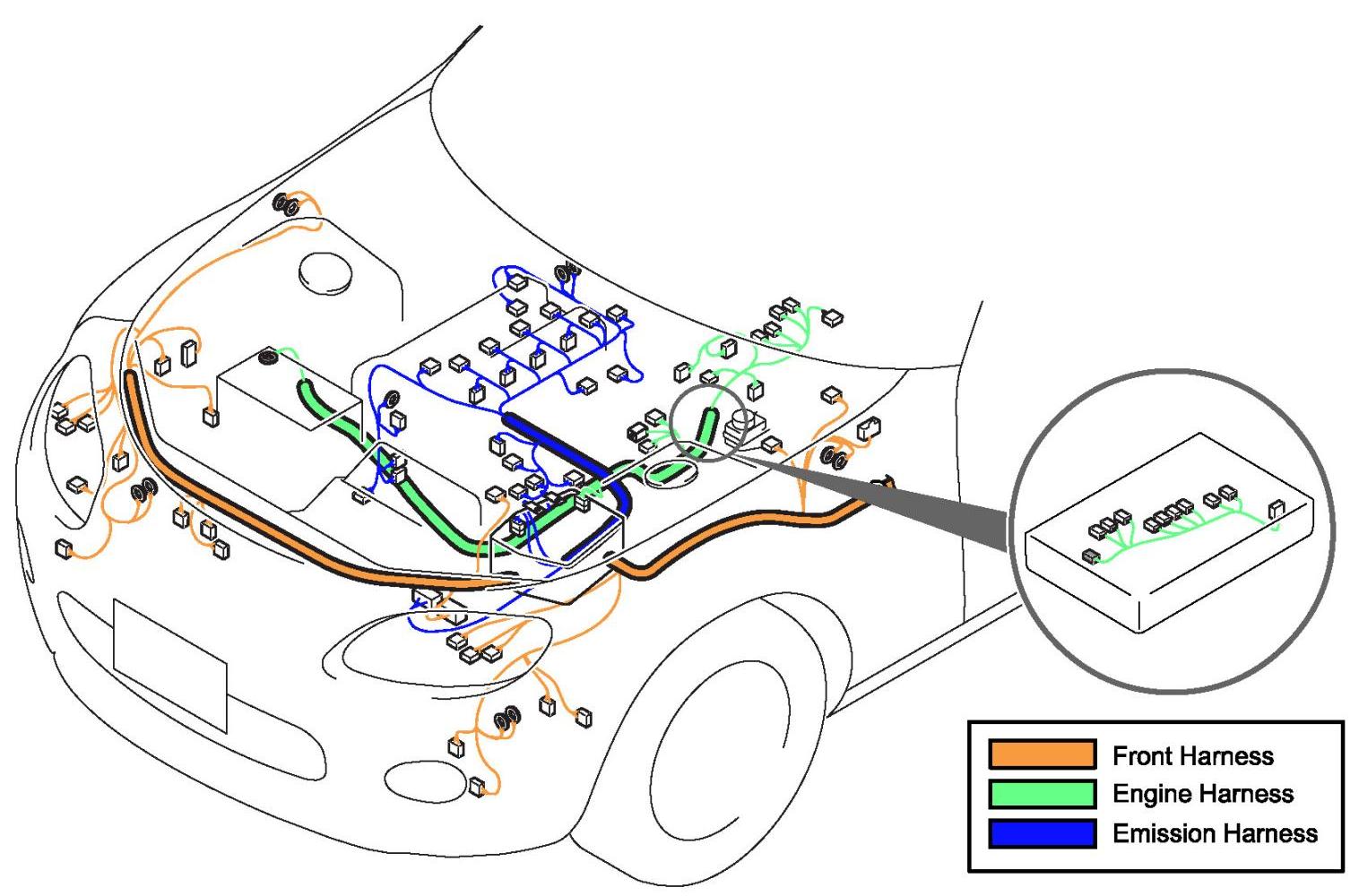 Front Harness
Engine Harness
Emission Harness