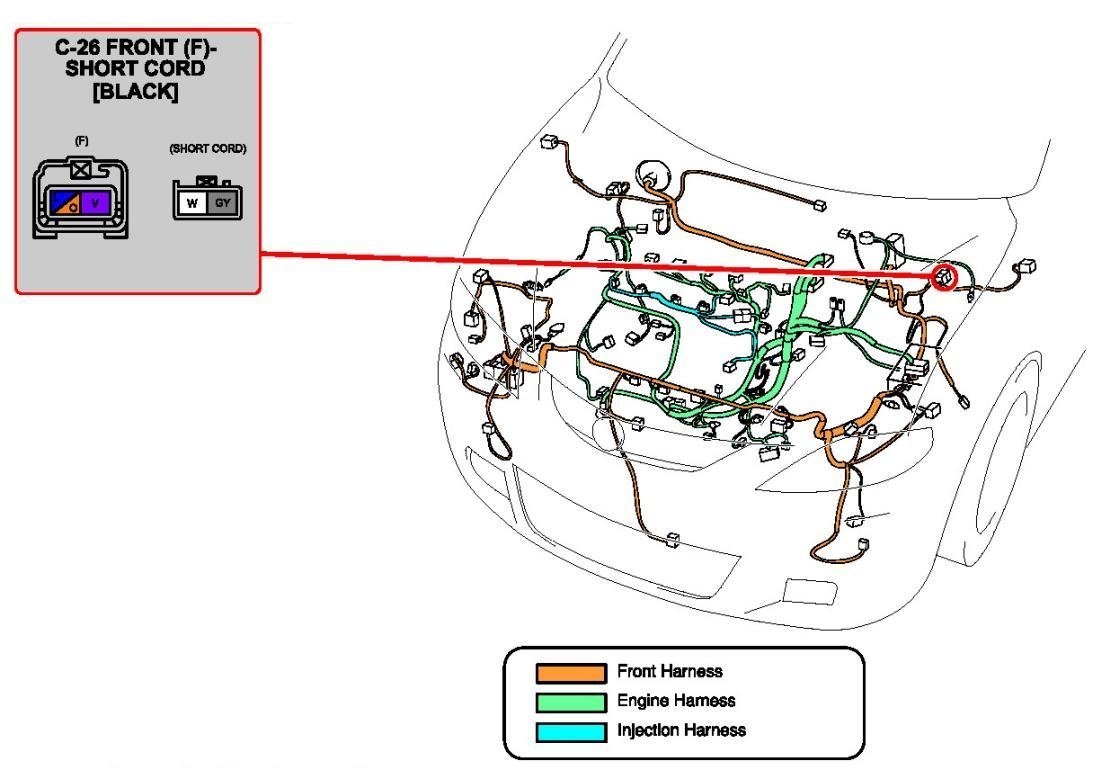 C-26 FRONT (F)-
SHORT CORD
[BLACK]

(F)

O V

(SHORT CORD)

W GY

Front Harness
Engine Harness
Injection Harness