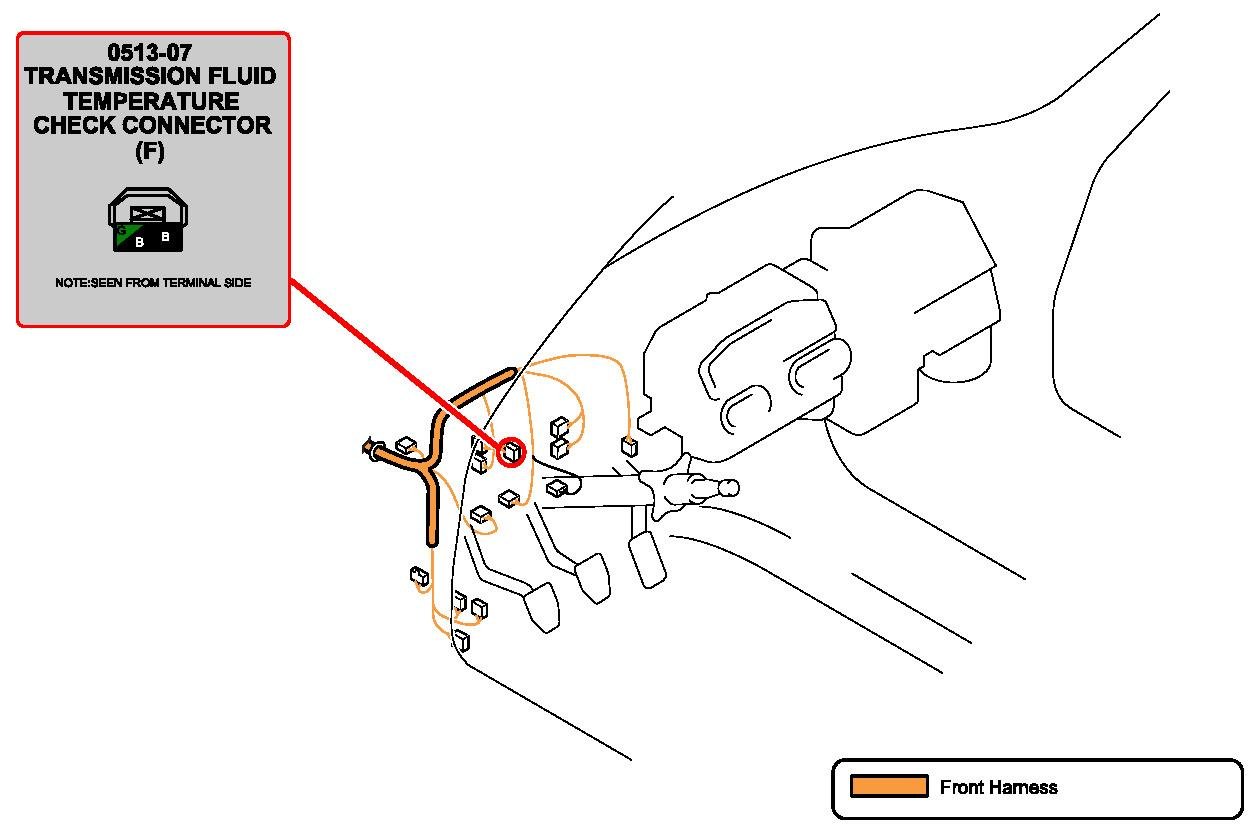 0513-07
TRANSMISSION FLUID TEMPERATURE CHECK CONNECTOR
(F)

G B B

NOTE:SEEN FROM TERMINAL SIDE

Front Harness