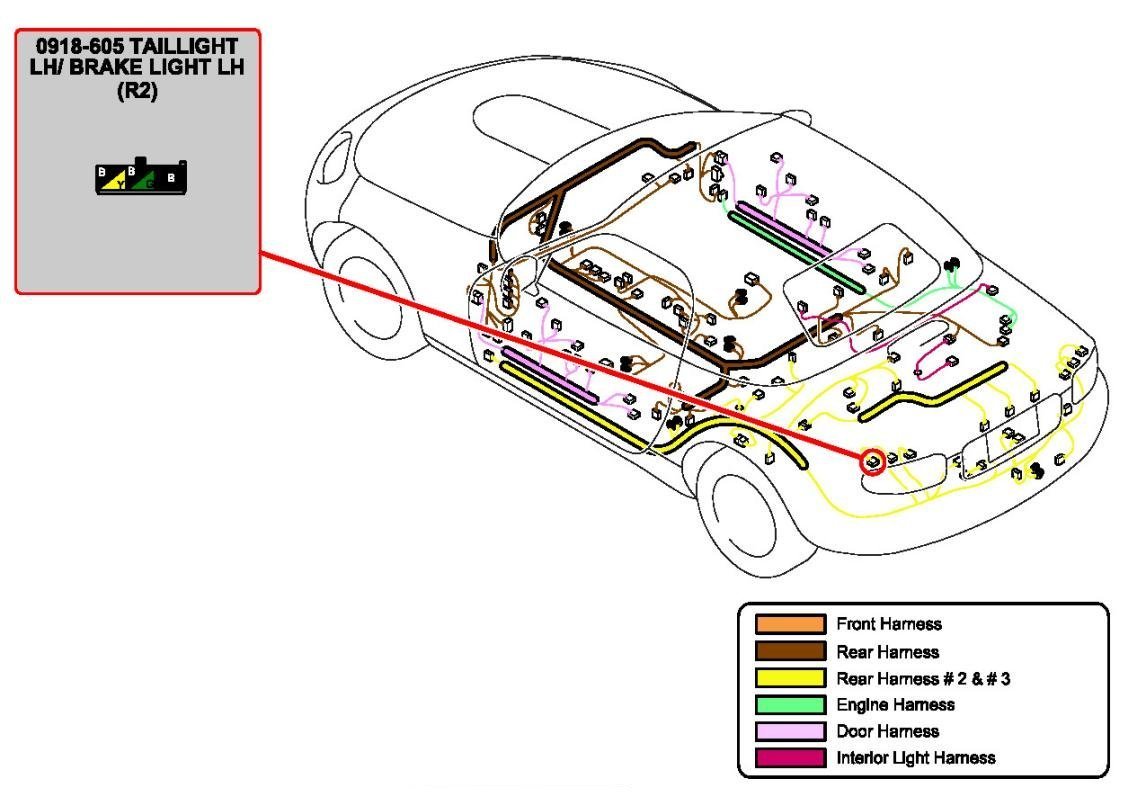 0918-605 TAILLIGHT LH/ BRAKE LIGHT LH (R2)

B Y B G B

Front Harness
Rear Harness
Rear Harness # 2 & # 3
Engine Harness
Door Harness
Interior Light Harness