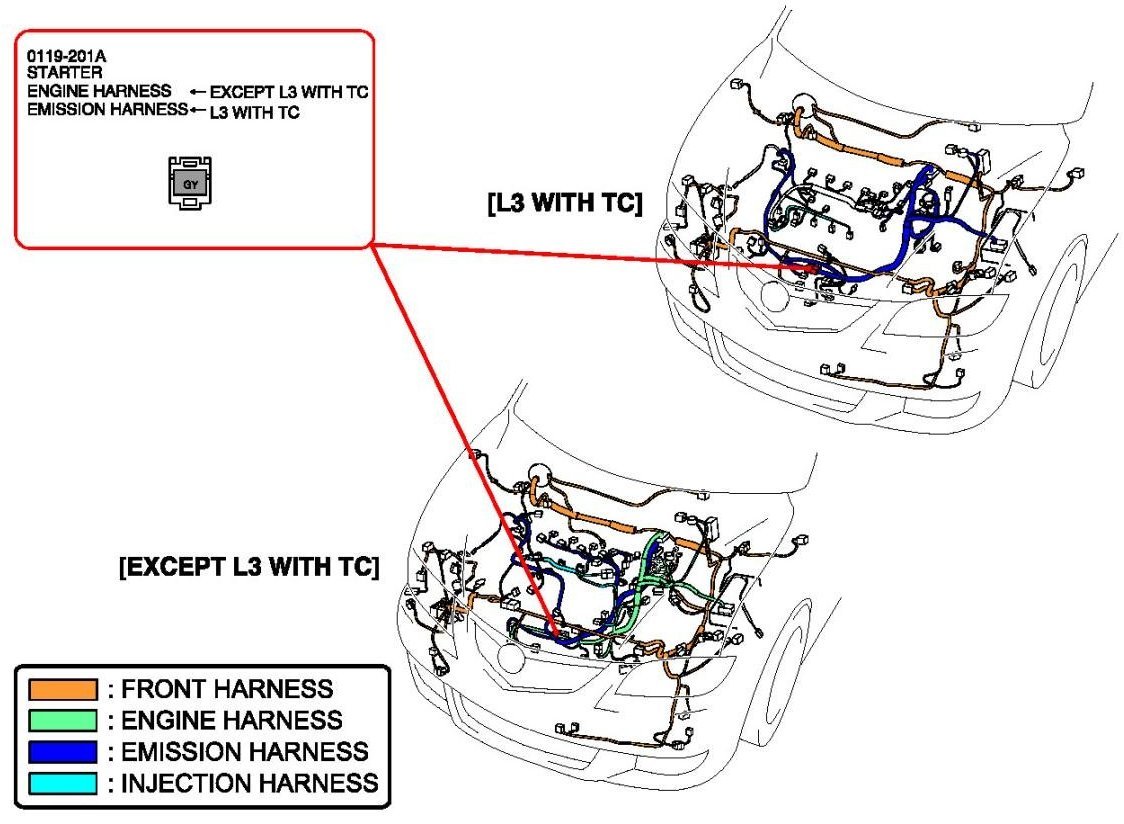 0119-201A
STARTER
ENGINE HARNESS ← EXCEPT L3 WITH TC
EMISSION HARNESS ← L3 WITH TC

GY

[L3 WITH TC]

[EXCEPT L3 WITH TC]

: FRONT HARNESS
: ENGINE HARNESS
: EMISSION HARNESS
: INJECTION HARNESS