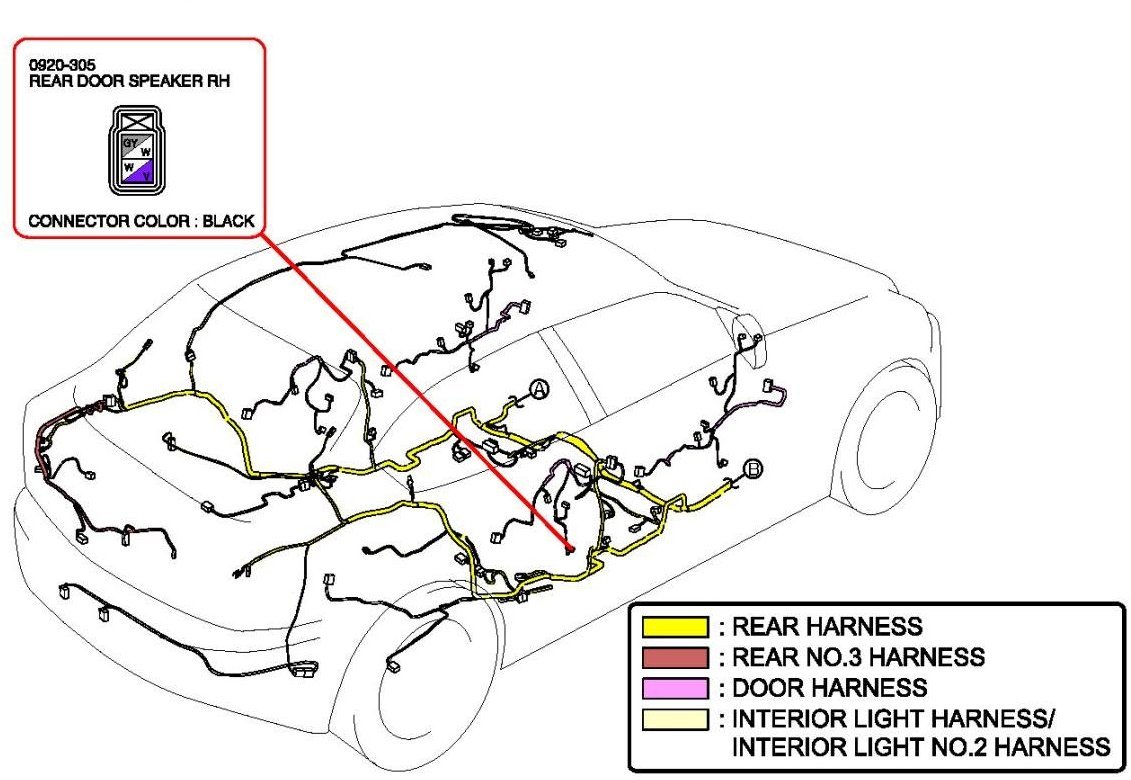 0920-305
REAR DOOR SPEAKER RH

GY W
W V

CONNECTOR COLOR : BLACK

A

B

: REAR HARNESS
: REAR NO.3 HARNESS
: DOOR HARNESS
: INTERIOR LIGHT HARNESS/
INTERIOR LIGHT NO.2 HARNESS