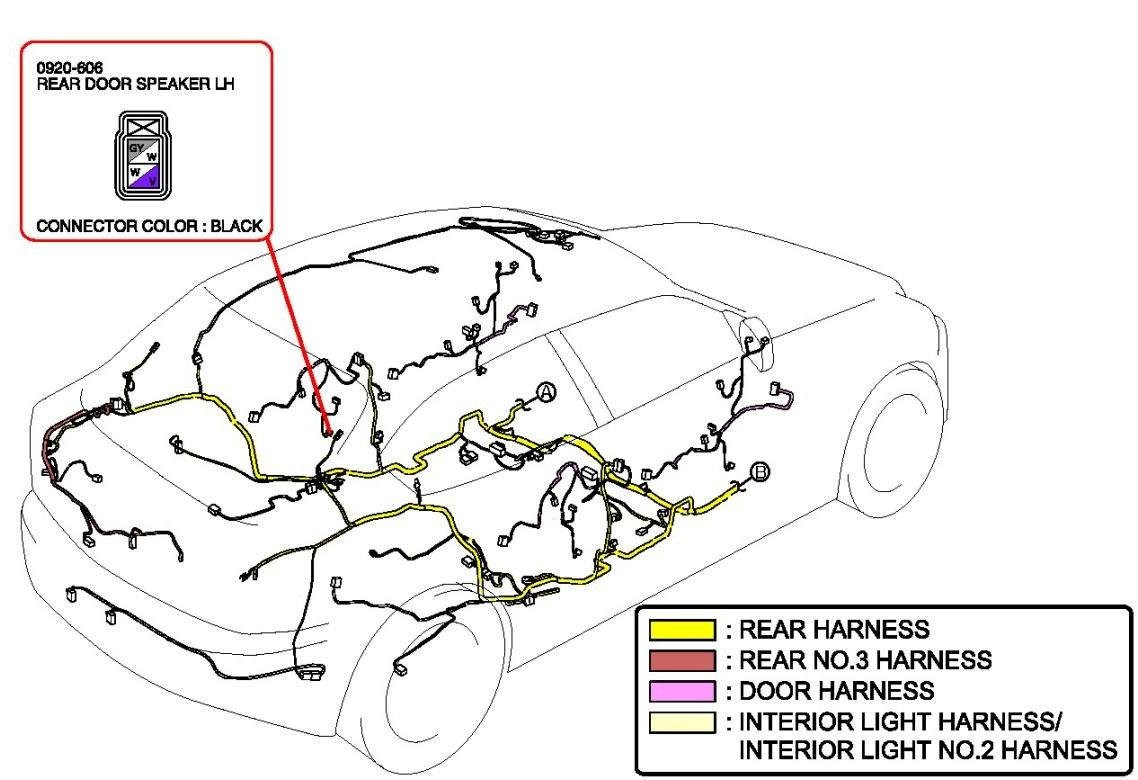 0920-606
REAR DOOR SPEAKER LH

GY W
W V

CONNECTOR COLOR : BLACK

A

B

: REAR HARNESS
: REAR NO.3 HARNESS
: DOOR HARNESS
: INTERIOR LIGHT HARNESS/
INTERIOR LIGHT NO.2 HARNESS