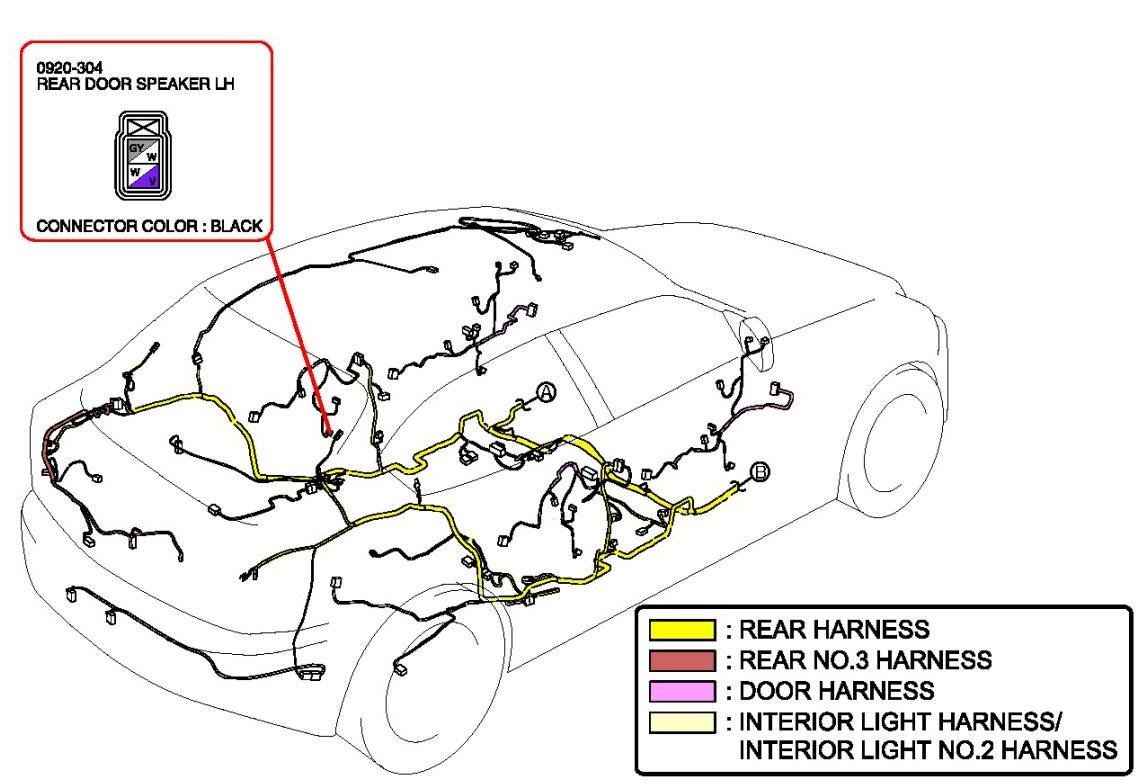 0920-304
REAR DOOR SPEAKER LH

GY W
W V

CONNECTOR COLOR : BLACK

A

B

: REAR HARNESS
: REAR NO.3 HARNESS
: DOOR HARNESS
: INTERIOR LIGHT HARNESS/
INTERIOR LIGHT NO.2 HARNESS