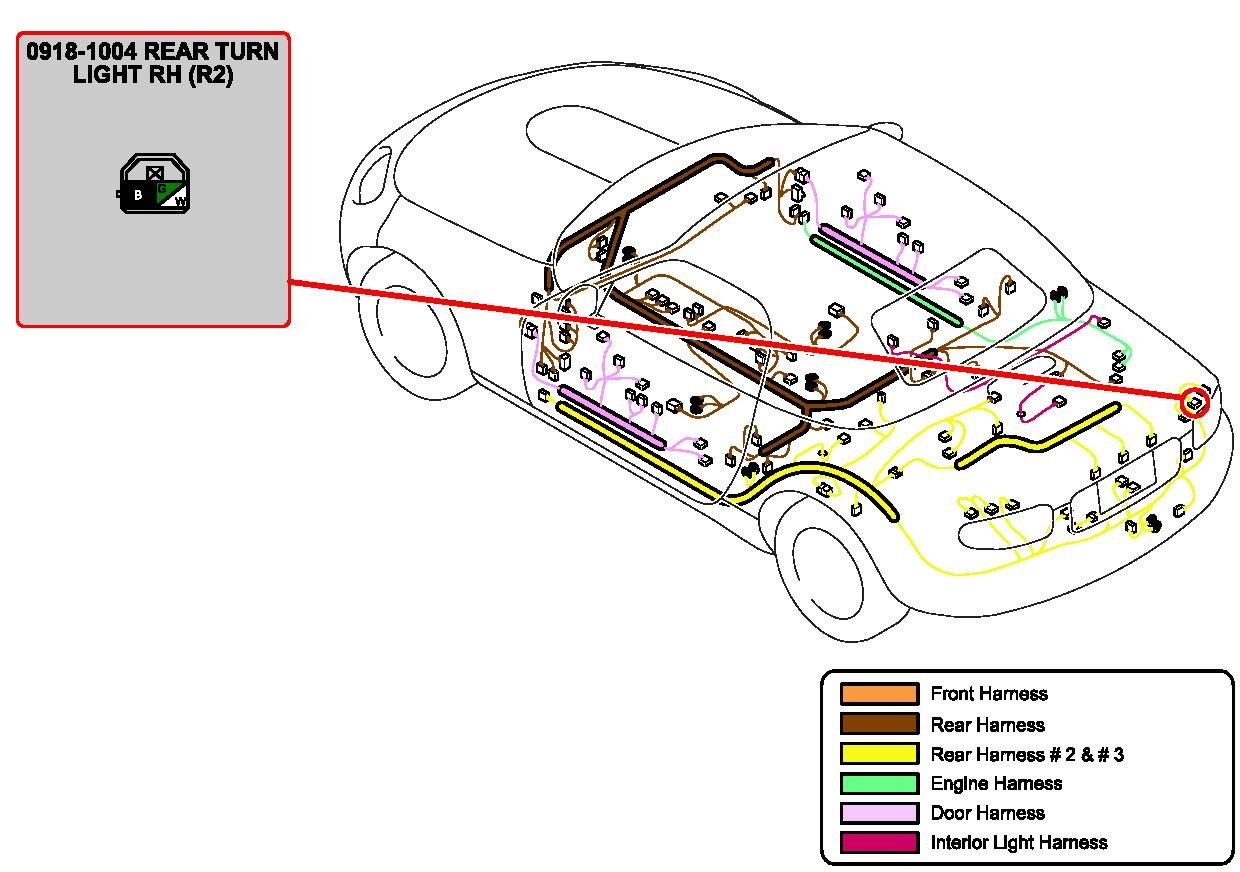 0918-1004 REAR TURN LIGHT RH (R2)

B
G
W

Front Harness
Rear Harness
Rear Harness # 2 & # 3
Engine Harness
Door Harness
Interior Light Harness