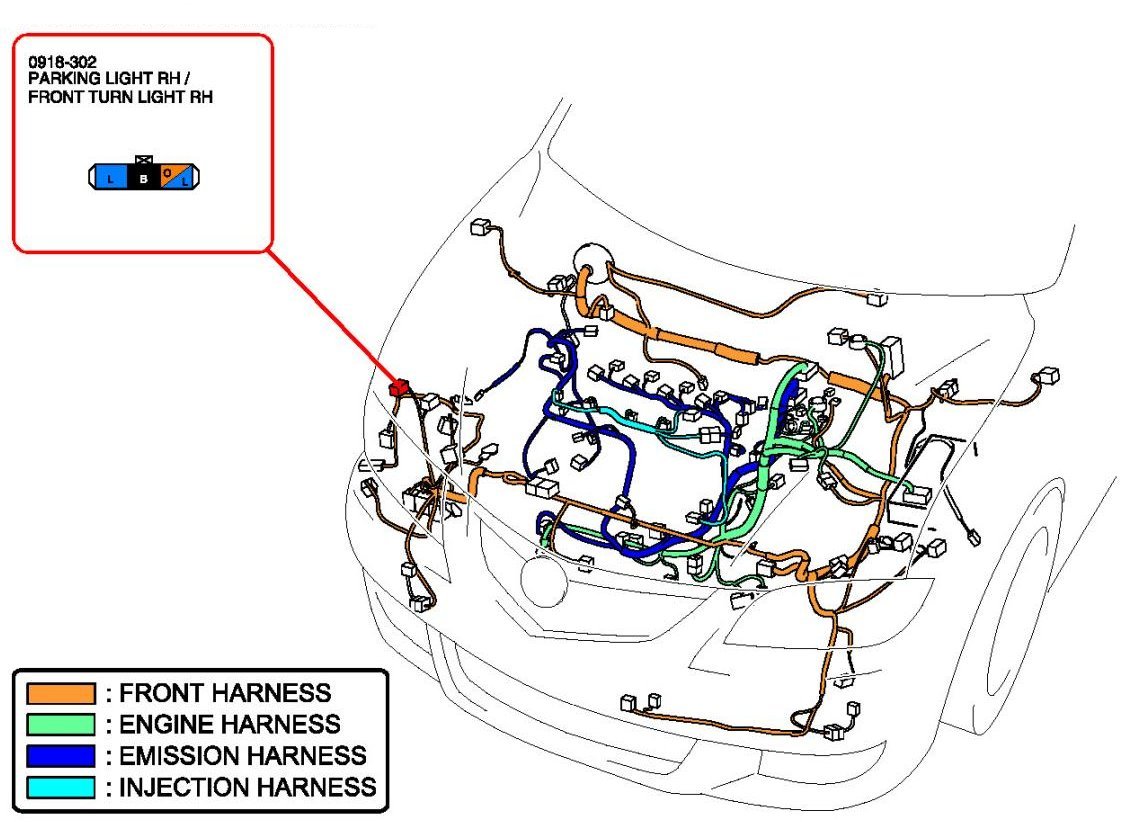 0918-302
PARKING LIGHT RH /
FRONT TURN LIGHT RH

L B O L

: FRONT HARNESS
: ENGINE HARNESS
: EMISSION HARNESS
: INJECTION HARNESS