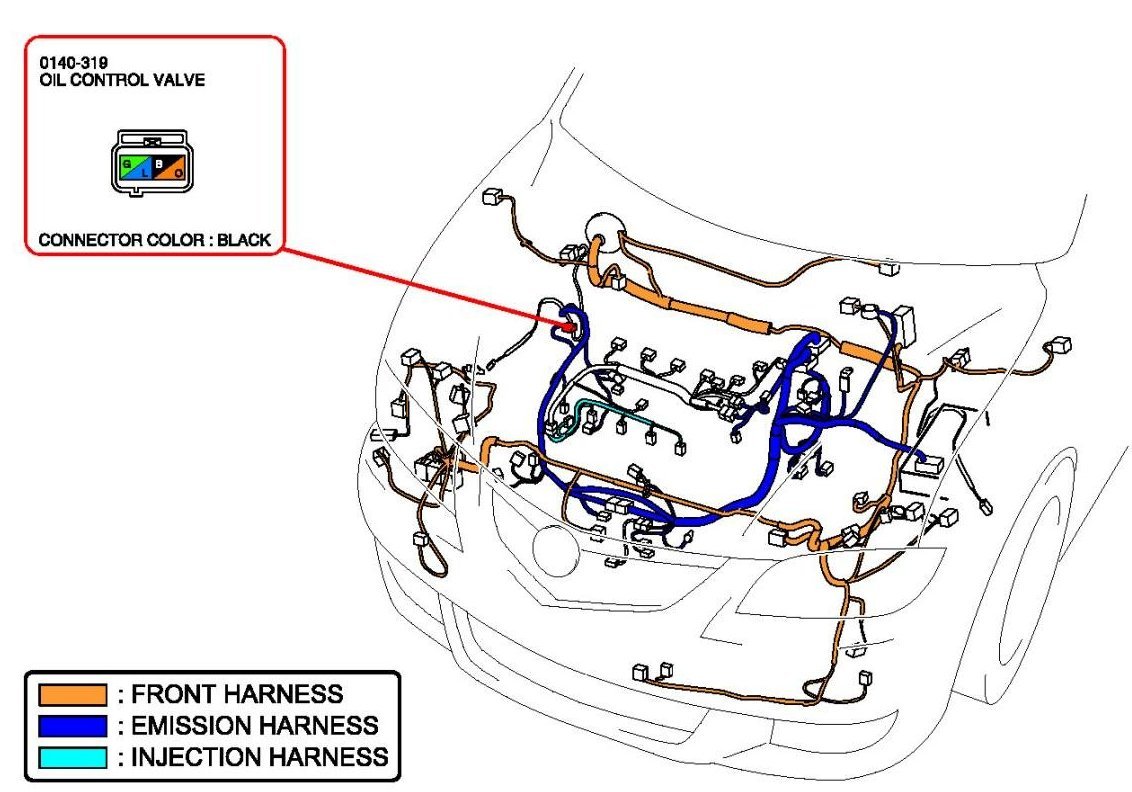 0140-319
OIL CONTROL VALVE

G L B O

CONNECTOR COLOR : BLACK

: FRONT HARNESS
: EMISSION HARNESS
: INJECTION HARNESS