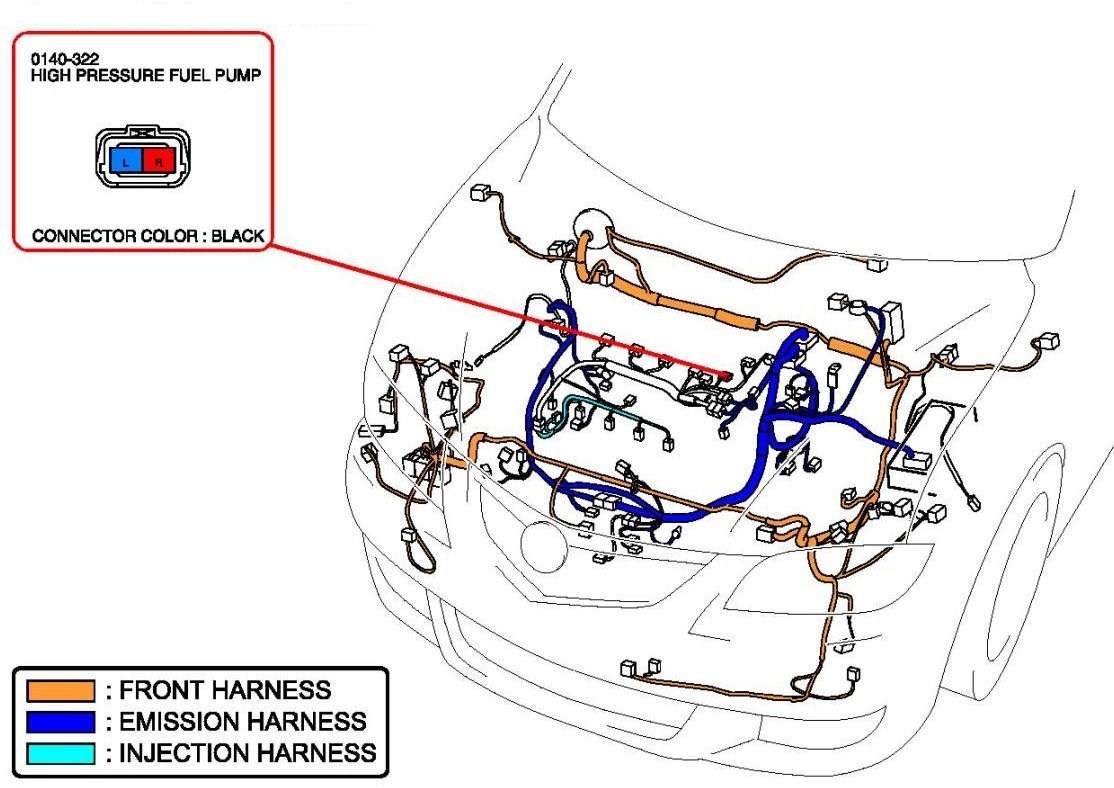 0140-322
HIGH PRESSURE FUEL PUMP

L R

CONNECTOR COLOR : BLACK

: FRONT HARNESS
: EMISSION HARNESS
: INJECTION HARNESS