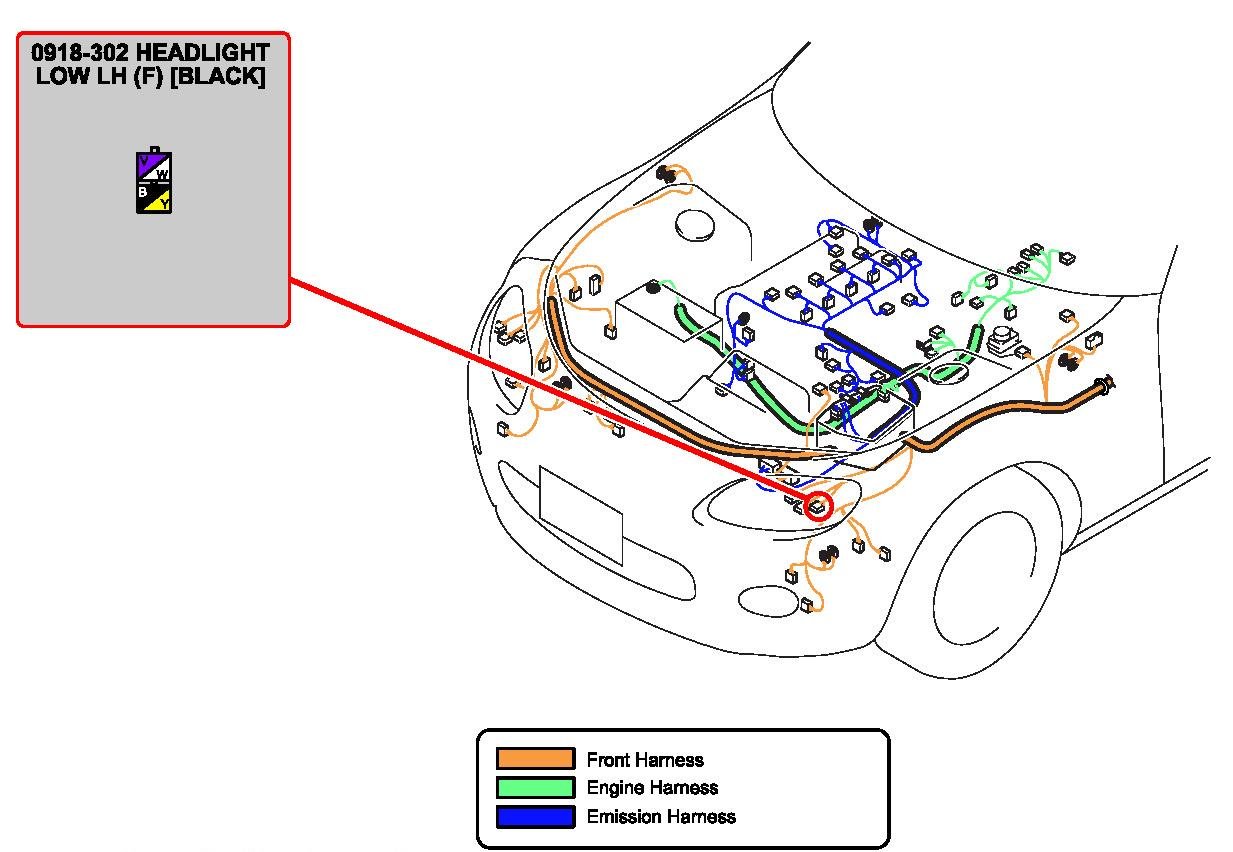 0918-302 HEADLIGHT LOW LH (F) [BLACK]

V
W
B
Y

Front Harness
Engine Harness
Emission Harness