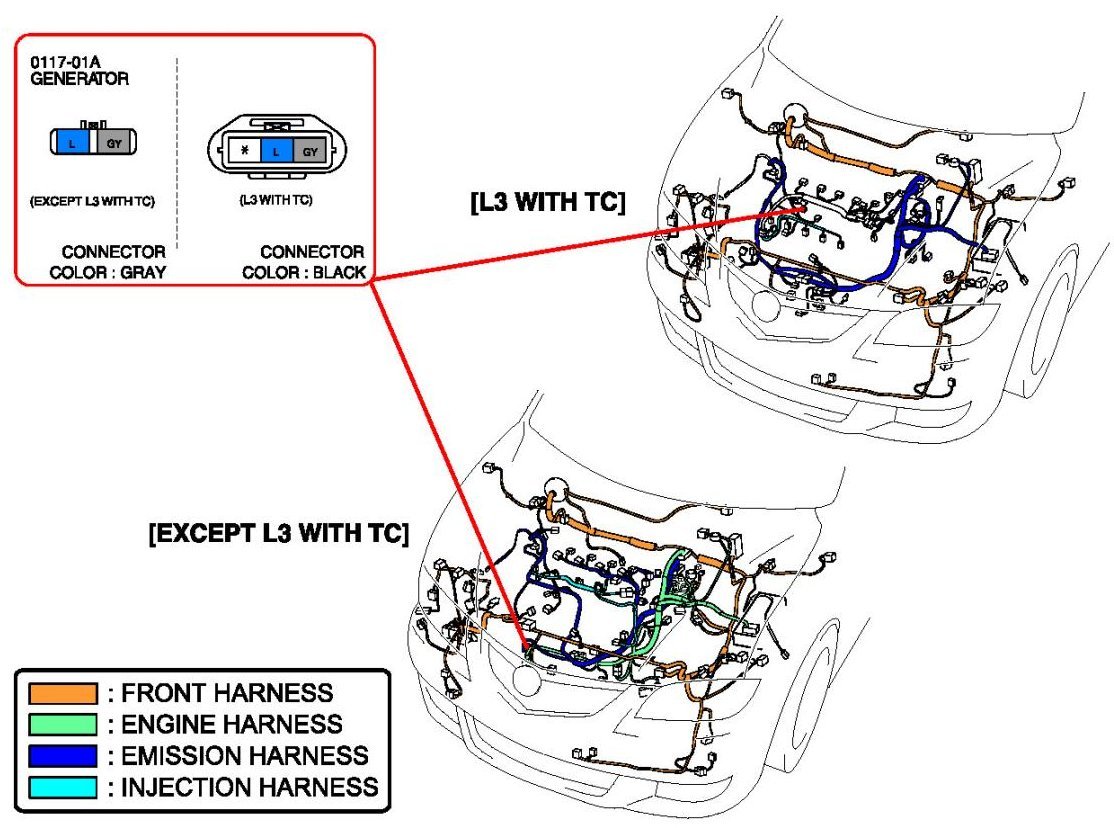 0117-01A
GENERATOR

L GY

(EXCEPT L3 WITH TC)

CONNECTOR
COLOR : GRAY

\* L GY

(L3 WITH TC)

CONNECTOR
COLOR : BLACK

[L3 WITH TC]

[EXCEPT L3 WITH TC]

: FRONT HARNESS
: ENGINE HARNESS
: EMISSION HARNESS
: INJECTION HARNESS