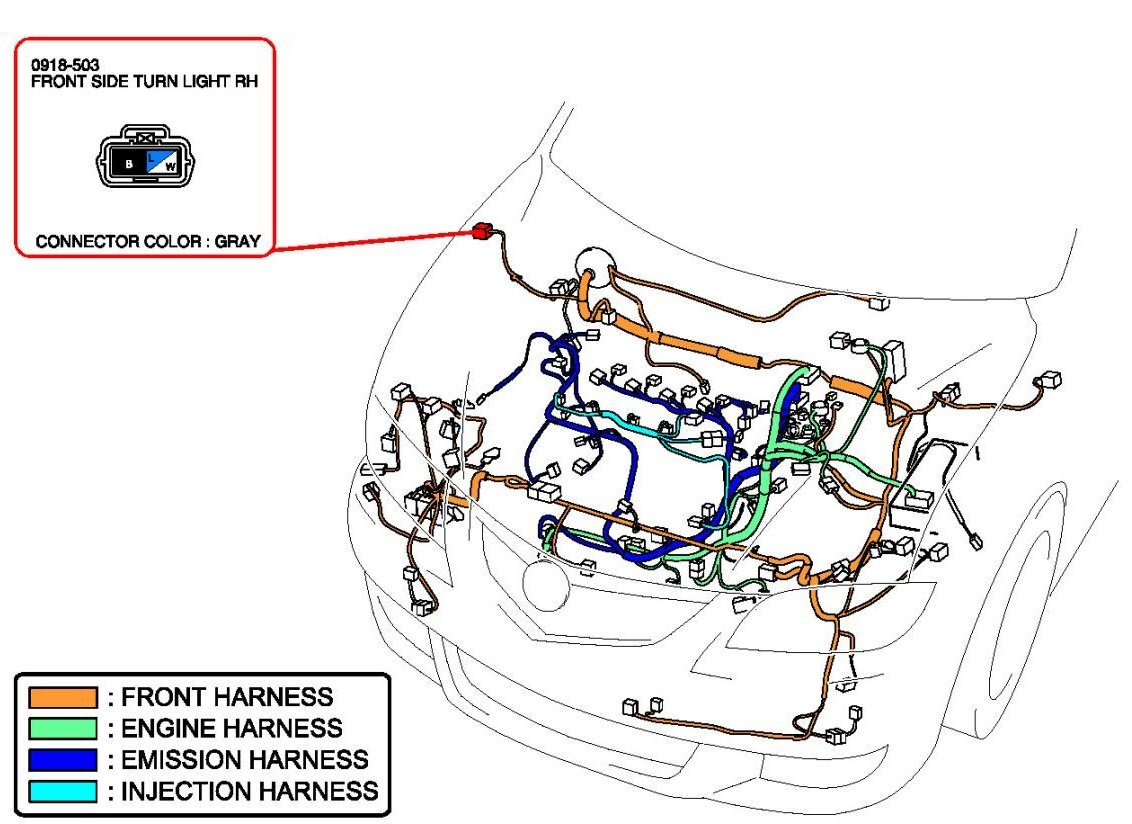 0918-503
FRONT SIDE TURN LIGHT RH

B L W

CONNECTOR COLOR : GRAY

: FRONT HARNESS
: ENGINE HARNESS
: EMISSION HARNESS
: INJECTION HARNESS