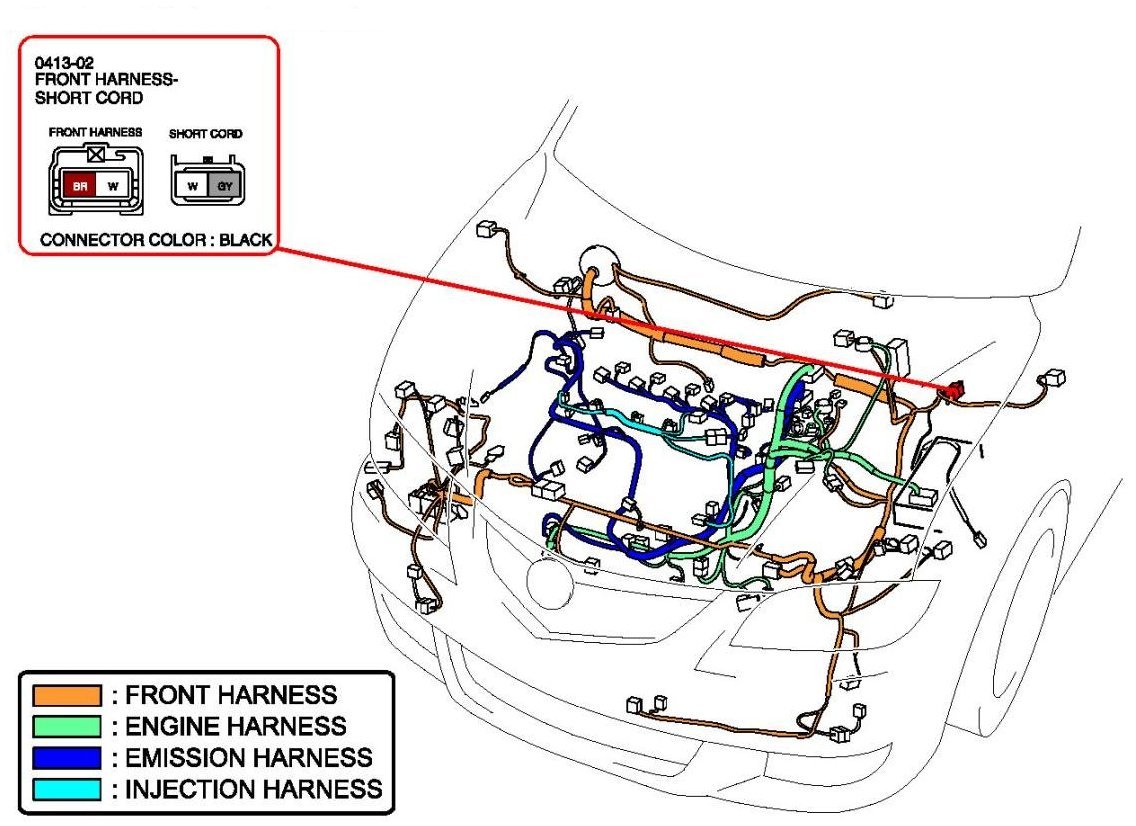 0413-02
FRONT HARNESS-
SHORT CORD

FRONT HARNESS
BR W

SHORT CORD
W GY

CONNECTOR COLOR : BLACK

: FRONT HARNESS
: ENGINE HARNESS
: EMISSION HARNESS
: INJECTION HARNESS