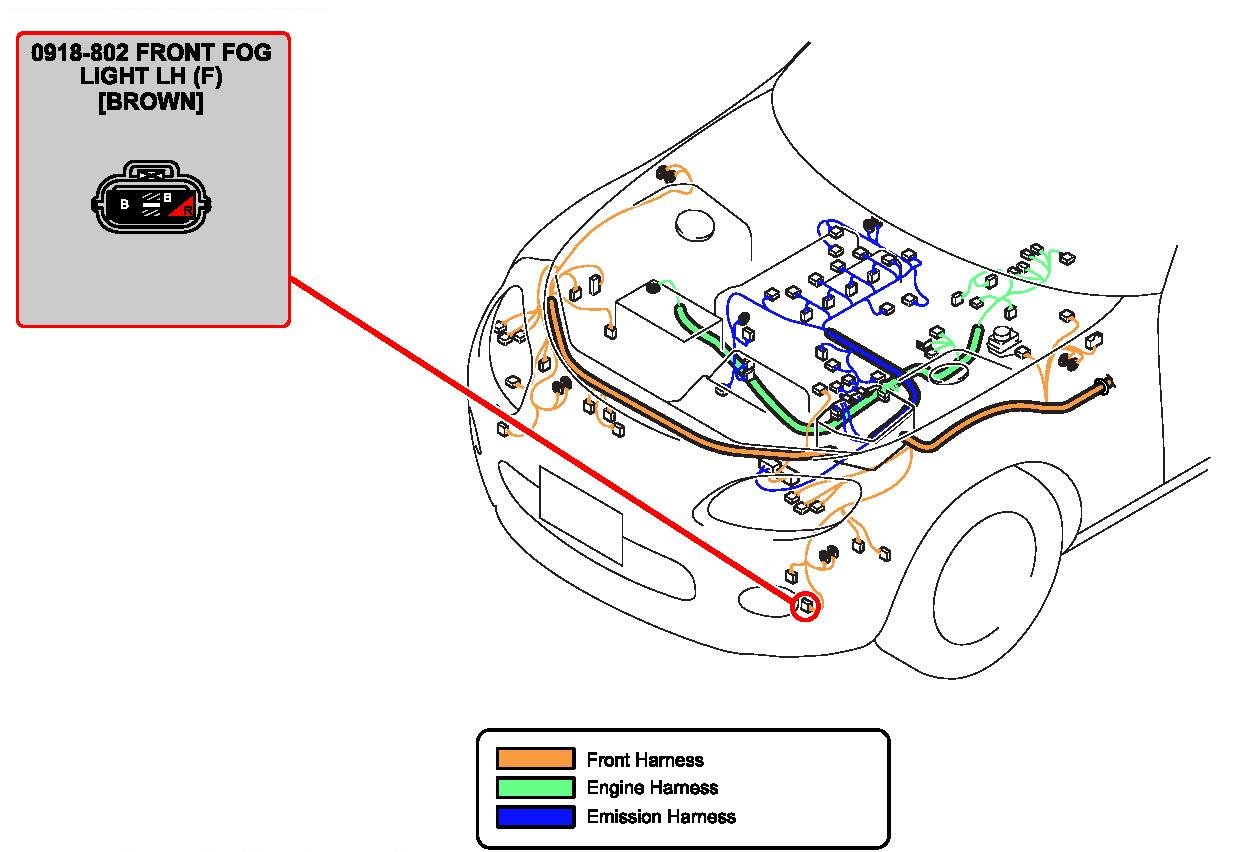 0918-802 FRONT FOG LIGHT LH (F) [BROWN]

B B R

Front Harness
Engine Harness
Emission Harness