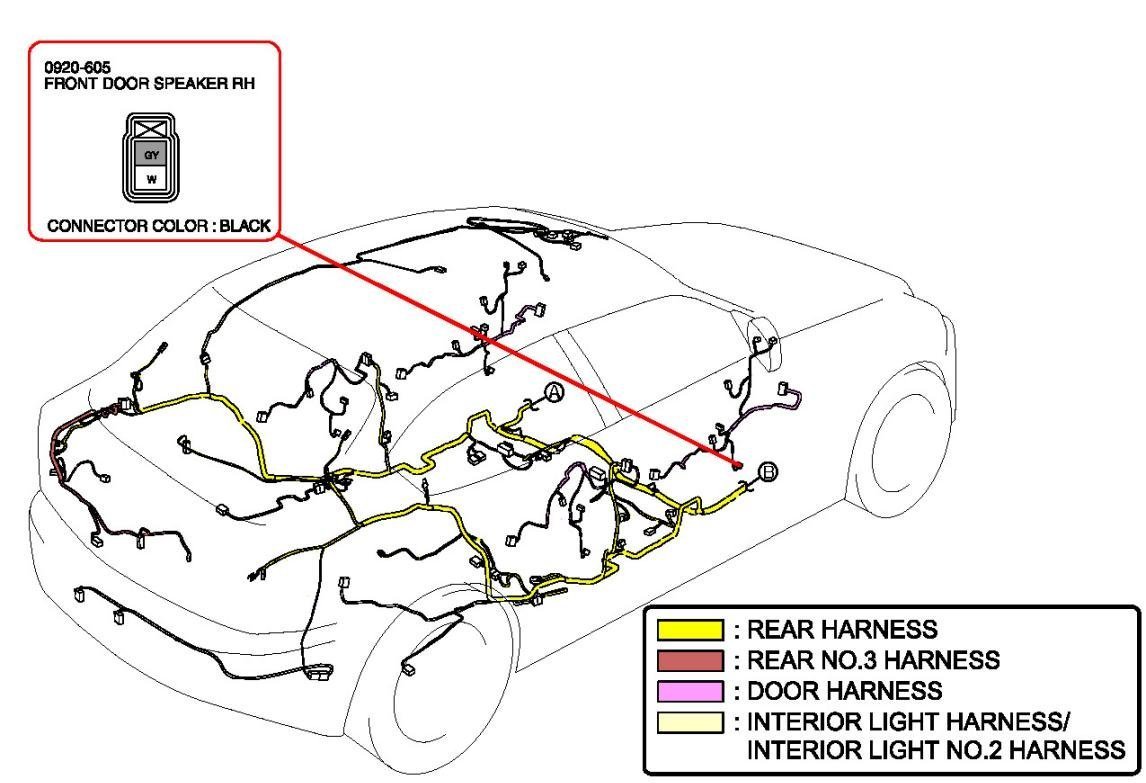 0920-605
FRONT DOOR SPEAKER RH

GY
W

CONNECTOR COLOR : BLACK

A

B

: REAR HARNESS
: REAR NO.3 HARNESS
: DOOR HARNESS
: INTERIOR LIGHT HARNESS/ INTERIOR LIGHT NO.2 HARNESS