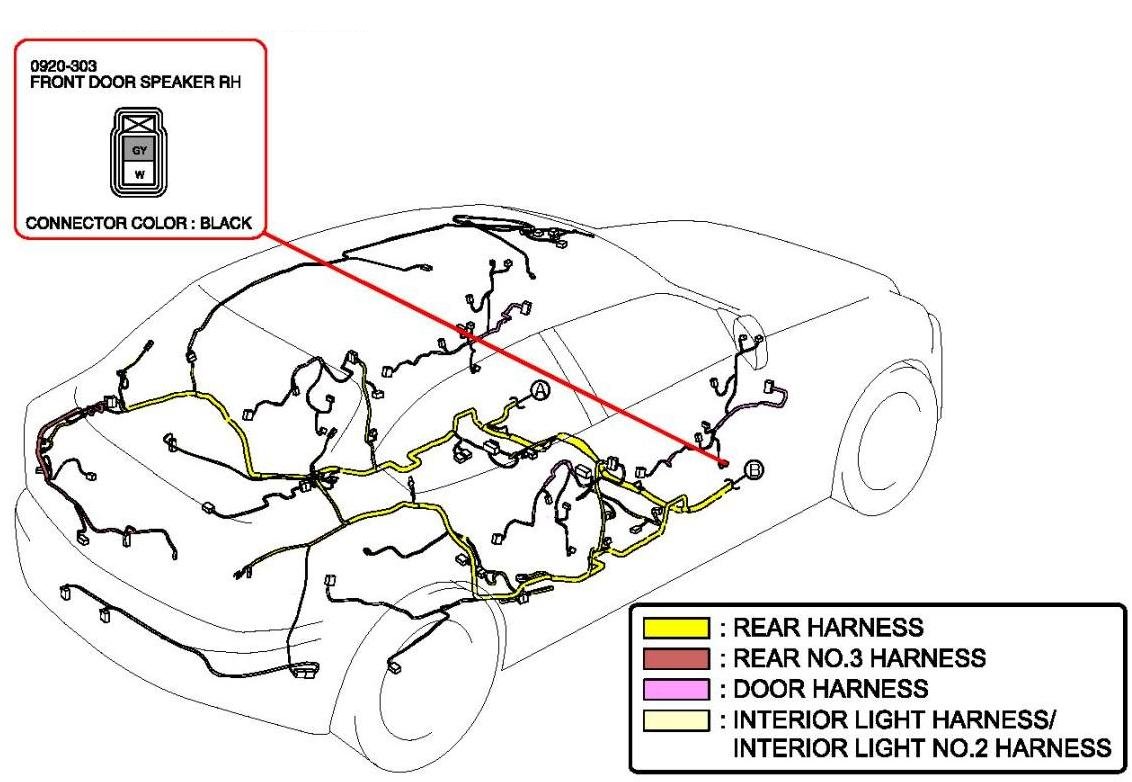 0920-303
FRONT DOOR SPEAKER RH

GY
W

CONNECTOR COLOR : BLACK

A

B

: REAR HARNESS
: REAR NO.3 HARNESS
: DOOR HARNESS
: INTERIOR LIGHT HARNESS/
INTERIOR LIGHT NO.2 HARNESS