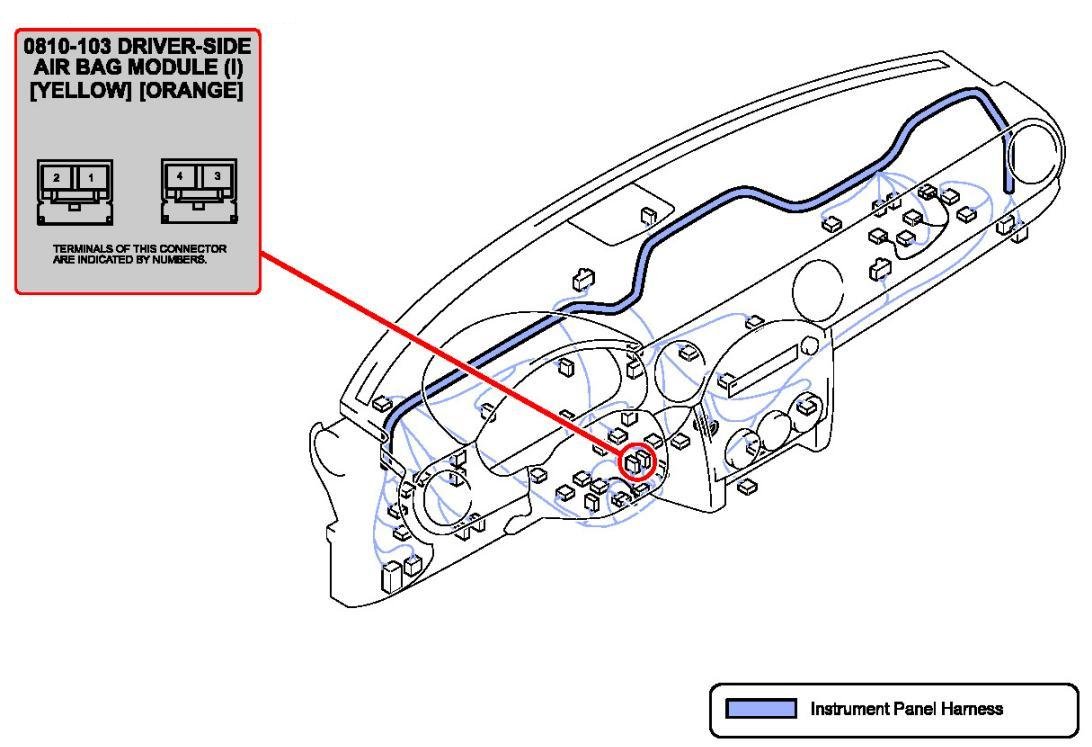 0810-103 DRIVER-SIDE AIR BAG MODULE (I) [YELLOW] [ORANGE]

2 1

4 3

TERMINALS OF THIS CONNECTOR ARE INDICATED BY NUMBERS.

Instrument Panel Harness