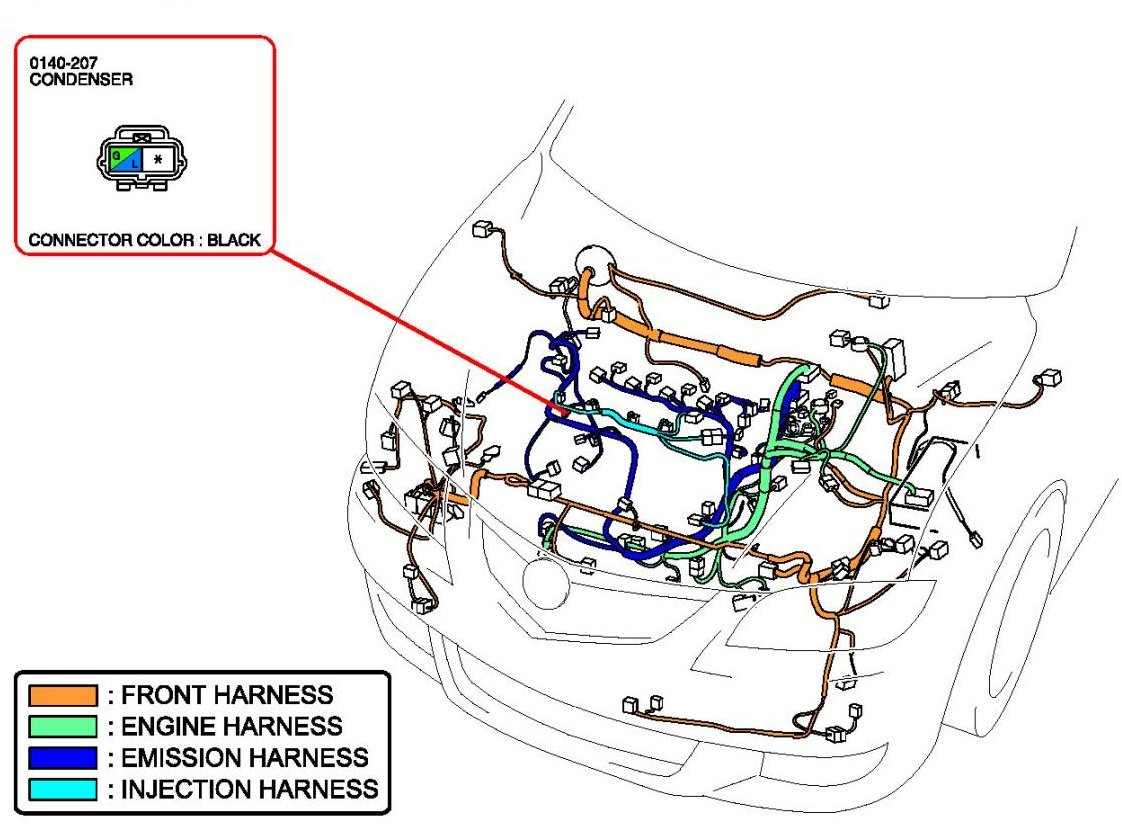 0140-207
CONDENSER

G
L
*

CONNECTOR COLOR : BLACK

: FRONT HARNESS
: ENGINE HARNESS
: EMISSION HARNESS
: INJECTION HARNESS