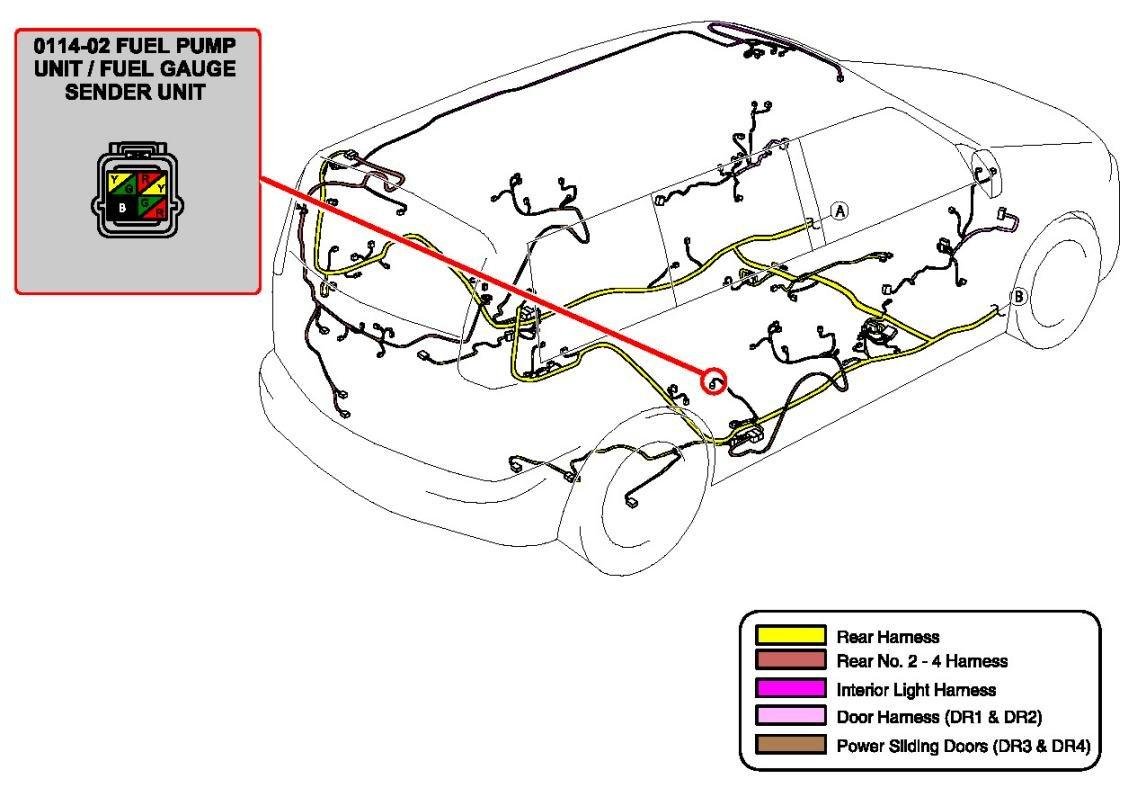 0114-02 FUEL PUMP UNIT / FUEL GAUGE SENDER UNIT

Y G R Y
B G R

A

B

Rear Harness
Rear No. 2 - 4 Harness
Interior Light Harness
Door Harness (DR1 & DR2)
Power Sliding Doors (DR3 & DR4)