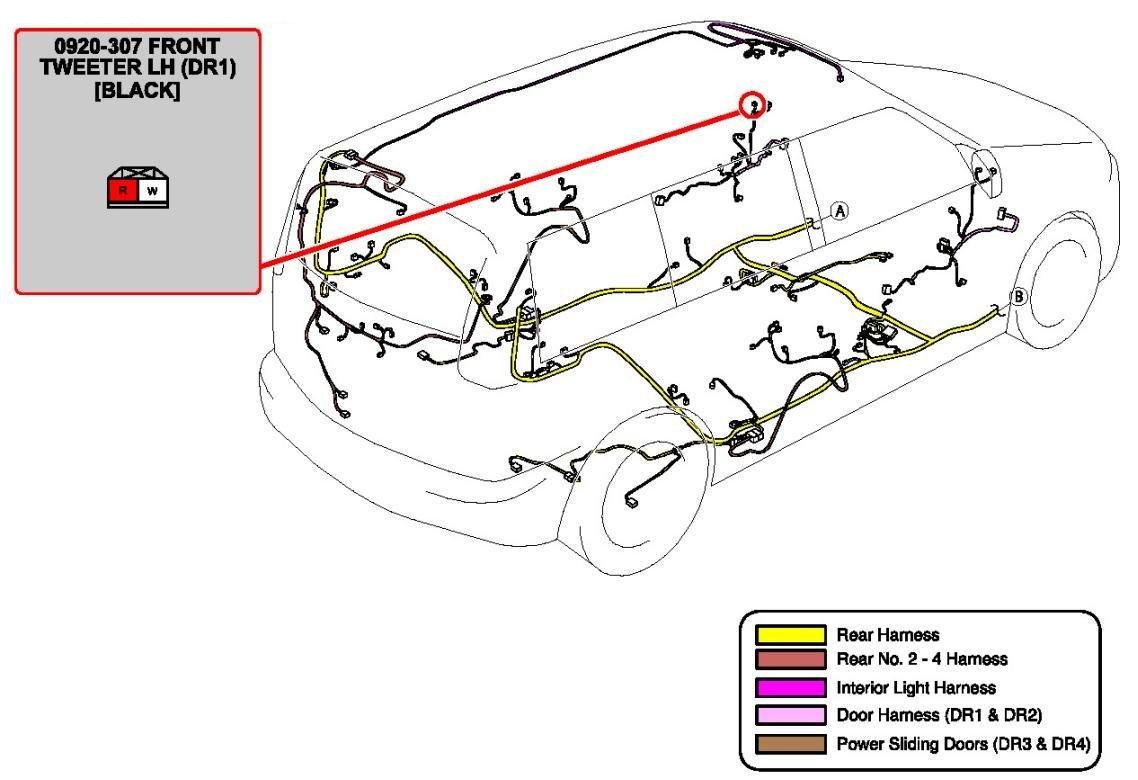 0920-307 FRONT TWEETER LH (DR1) [BLACK]

R W

A

B

Rear Harness
Rear No. 2 - 4 Harness
Interior Light Harness
Door Harness (DR1 & DR2)
Power Sliding Doors (DR3 & DR4)