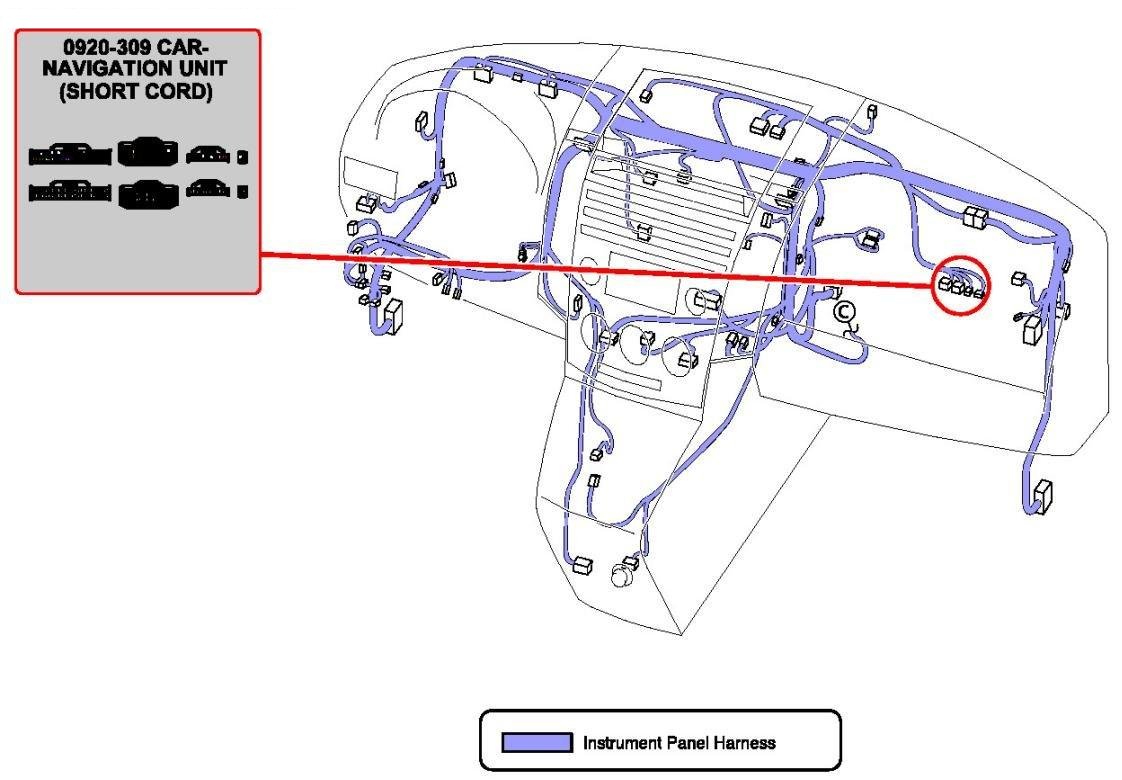 0920-309 CAR-NAVIGATION UNIT (SHORT CORD)

C

Instrument Panel Harness