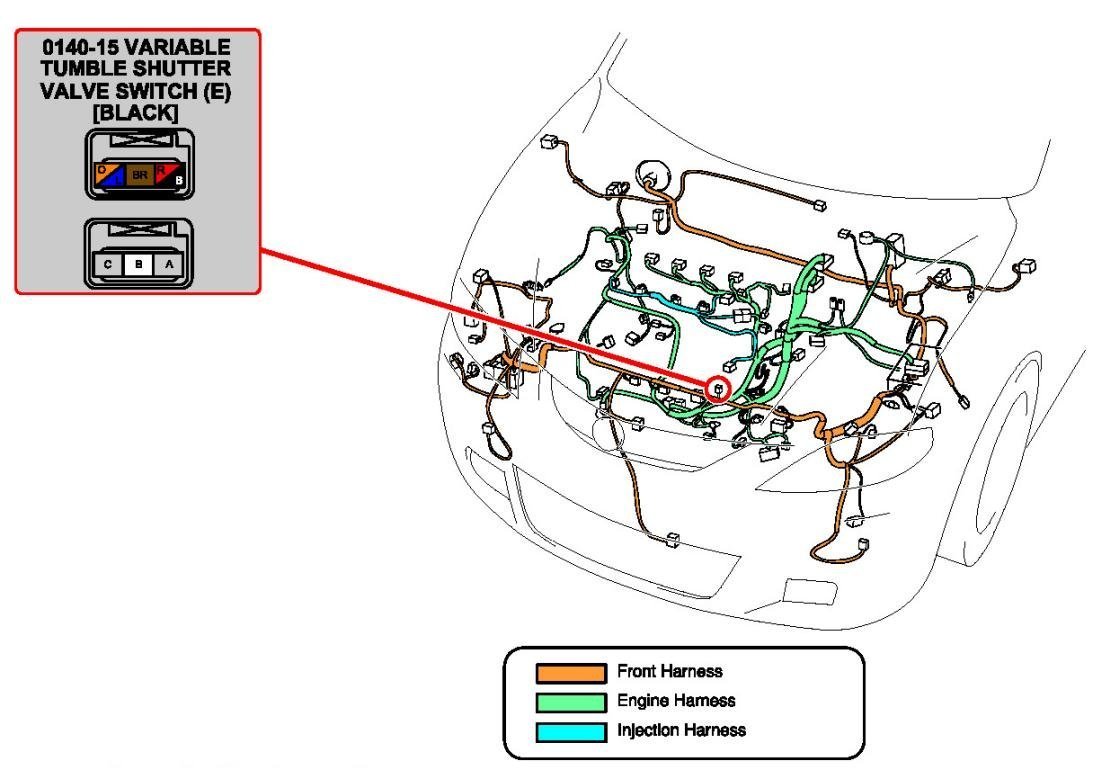 0140-15 VARIABLE TUMBLE SHUTTER VALVE SWITCH (E) [BLACK]

O
BR
R
B

C B A

Front Harness
Engine Harness
Injection Harness