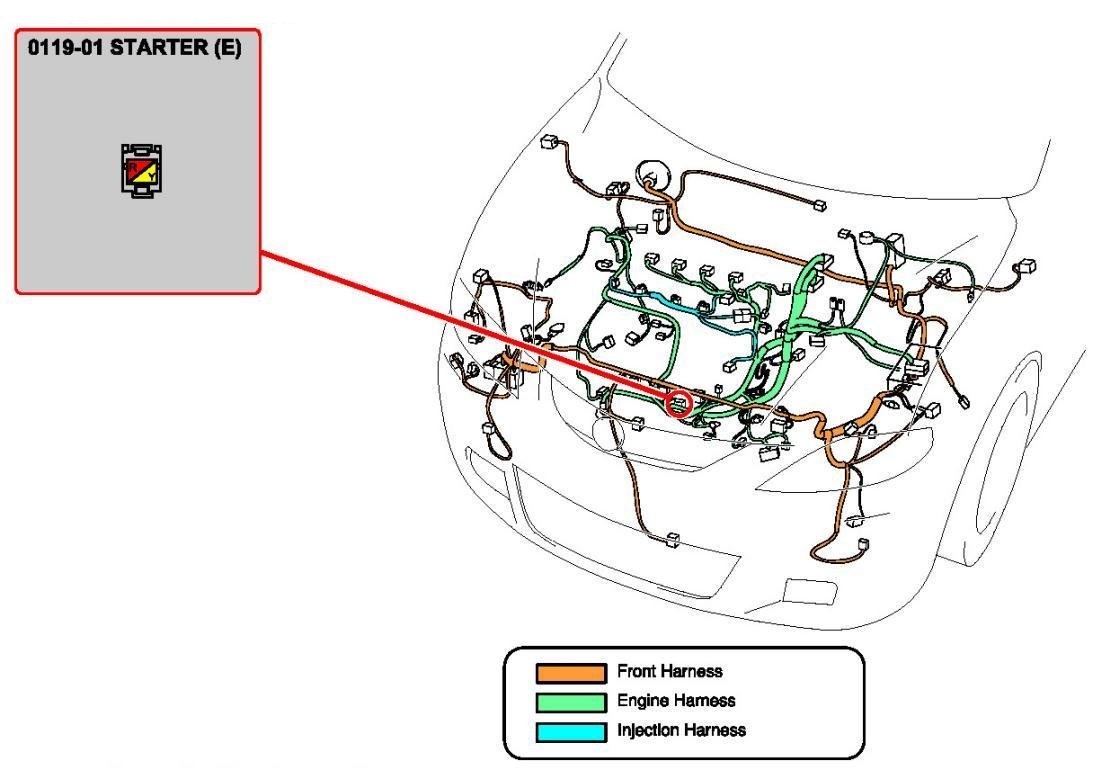 0119-01 STARTER (E)

R Y

Front Harness
Engine Harness
Injection Harness