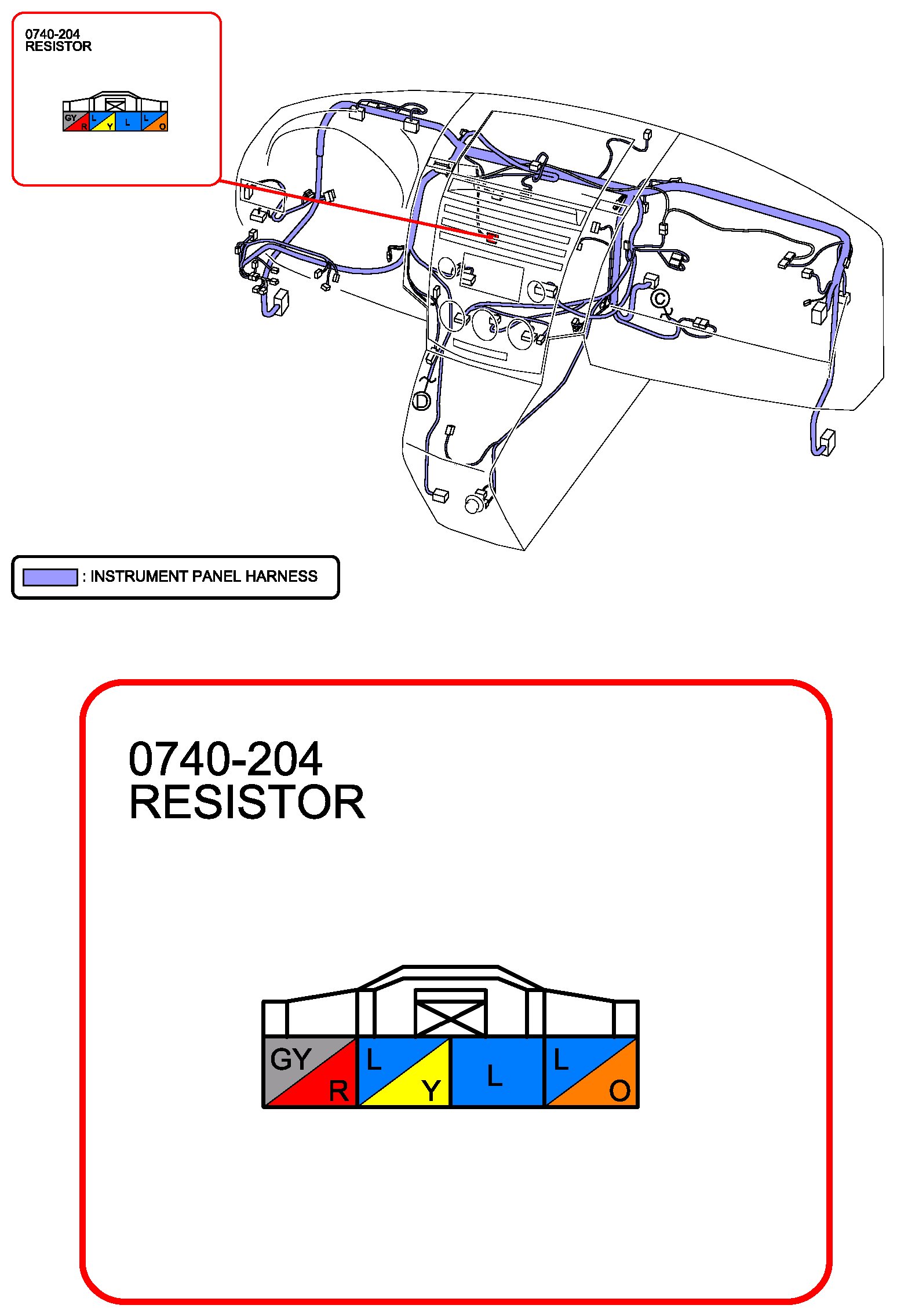 0740-204
RESISTOR

GY R L Y L L O

C

D

: INSTRUMENT PANEL HARNESS

0740-204
RESISTOR

GY R L Y L L O