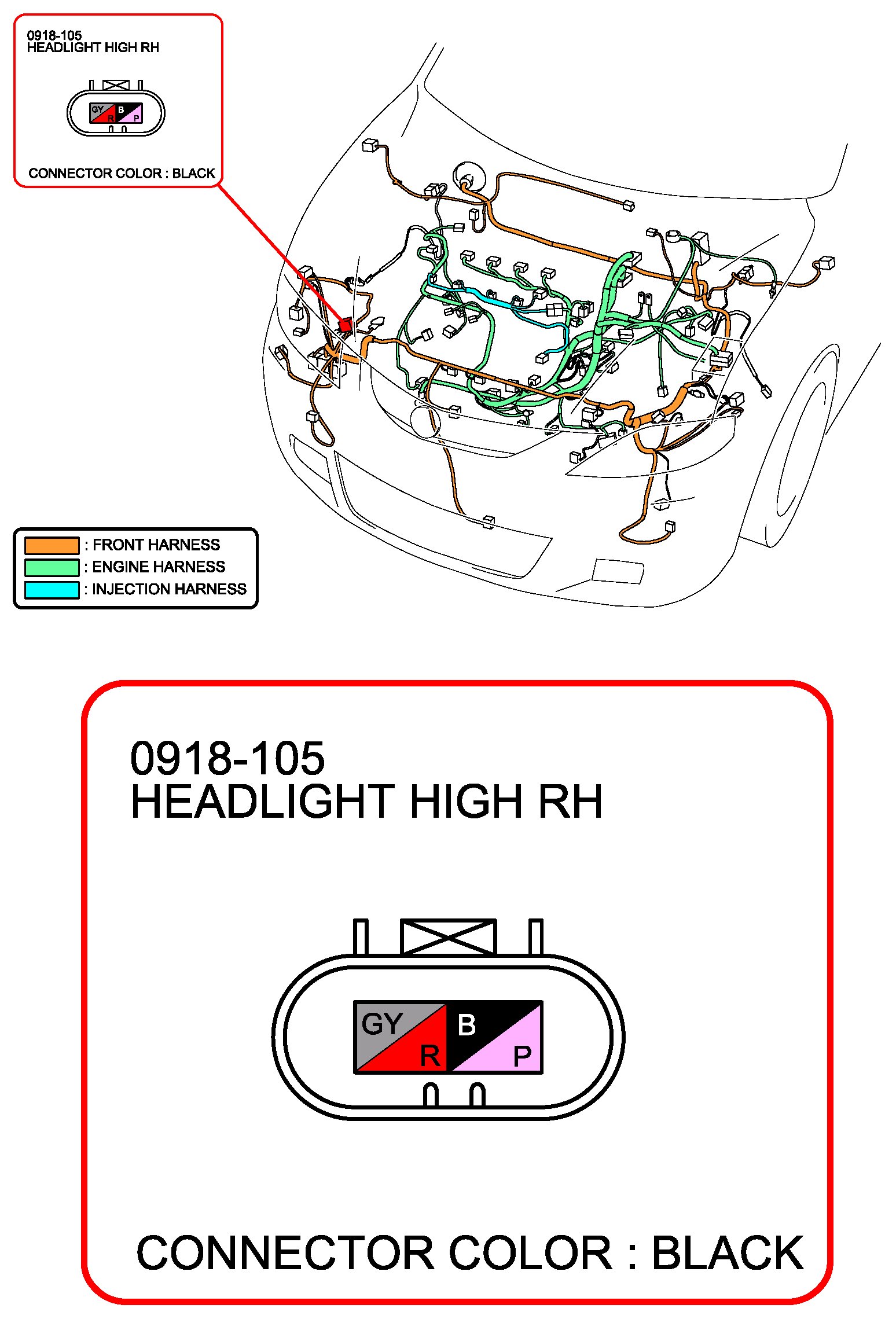 0918-105
HEADLIGHT HIGH RH

GY R B P

CONNECTOR COLOR : BLACK

: FRONT HARNESS
: ENGINE HARNESS
: INJECTION HARNESS

0918-105
HEADLIGHT HIGH RH

GY R B P

CONNECTOR COLOR : BLACK