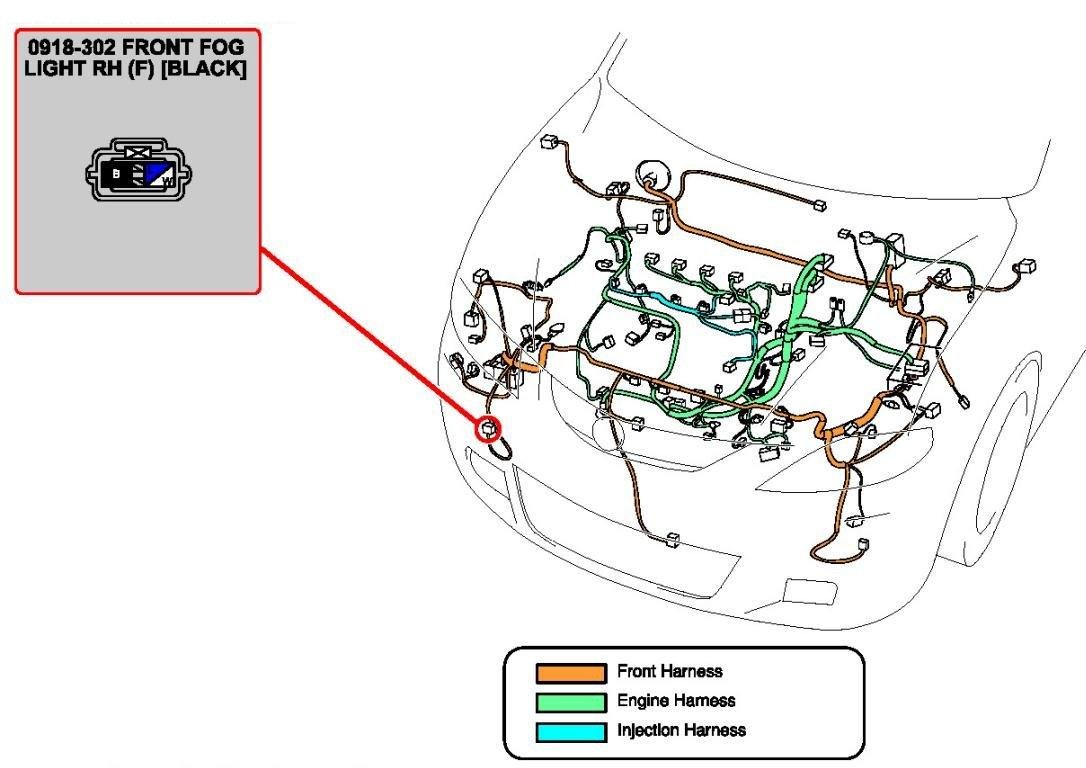 0918-302 FRONT FOG LIGHT RH (F) [BLACK]

B

W

Front Harness
Engine Harness
Injection Harness