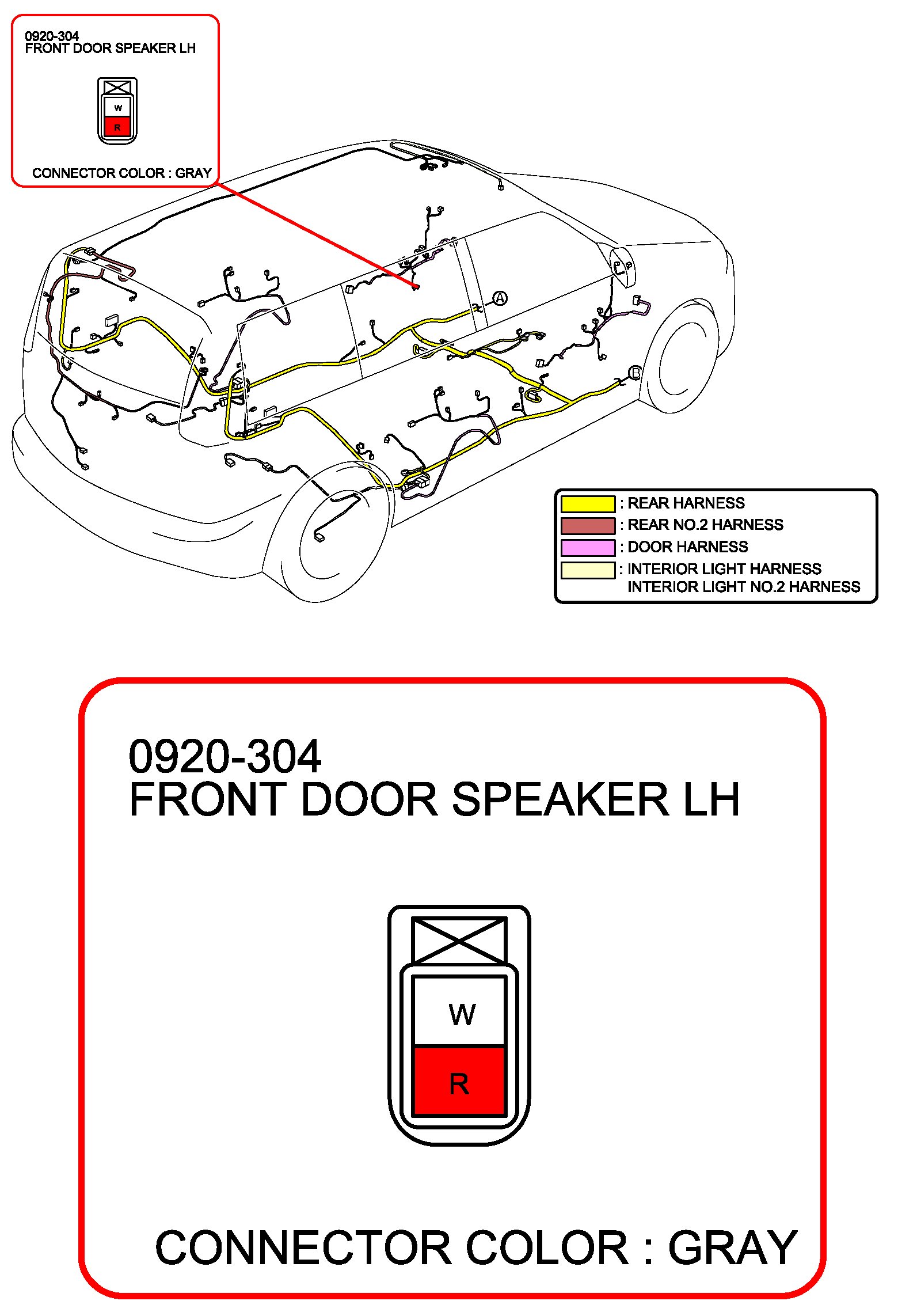 0920-304
FRONT DOOR SPEAKER LH

W
R

CONNECTOR COLOR : GRAY

A

B

: REAR HARNESS
: REAR NO.2 HARNESS
: DOOR HARNESS
: INTERIOR LIGHT HARNESS
INTERIOR LIGHT NO.2 HARNESS

0920-304
FRONT DOOR SPEAKER LH

W
R

CONNECTOR COLOR : GRAY