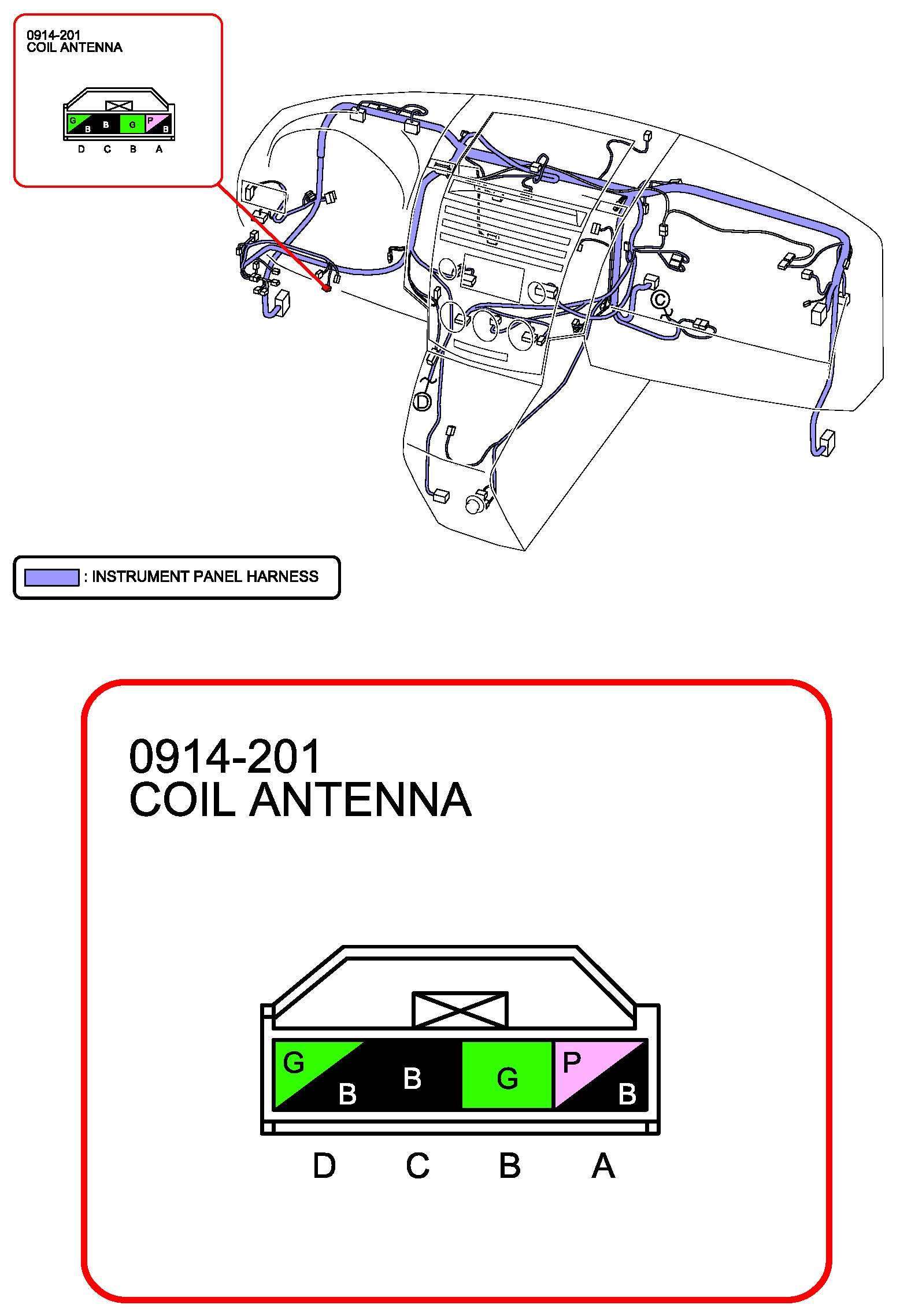 0914-201
COIL ANTENNA

G B B G P B
D C B A

C

D

: INSTRUMENT PANEL HARNESS

0914-201
COIL ANTENNA

G B B G P B
D C B A