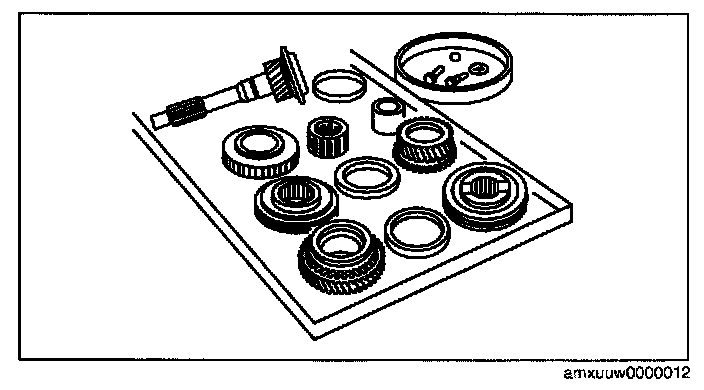 amxuuw0000012