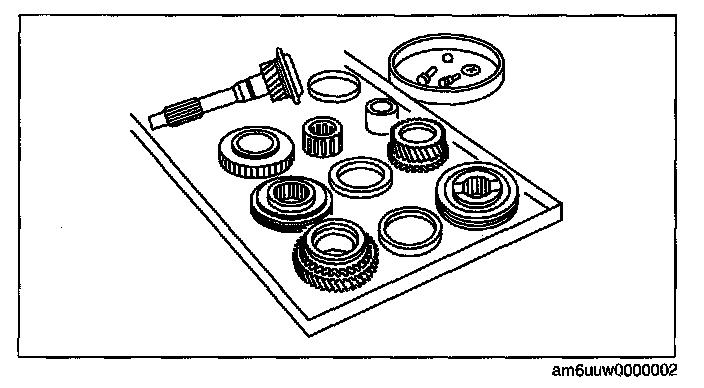 am6uuw0000002